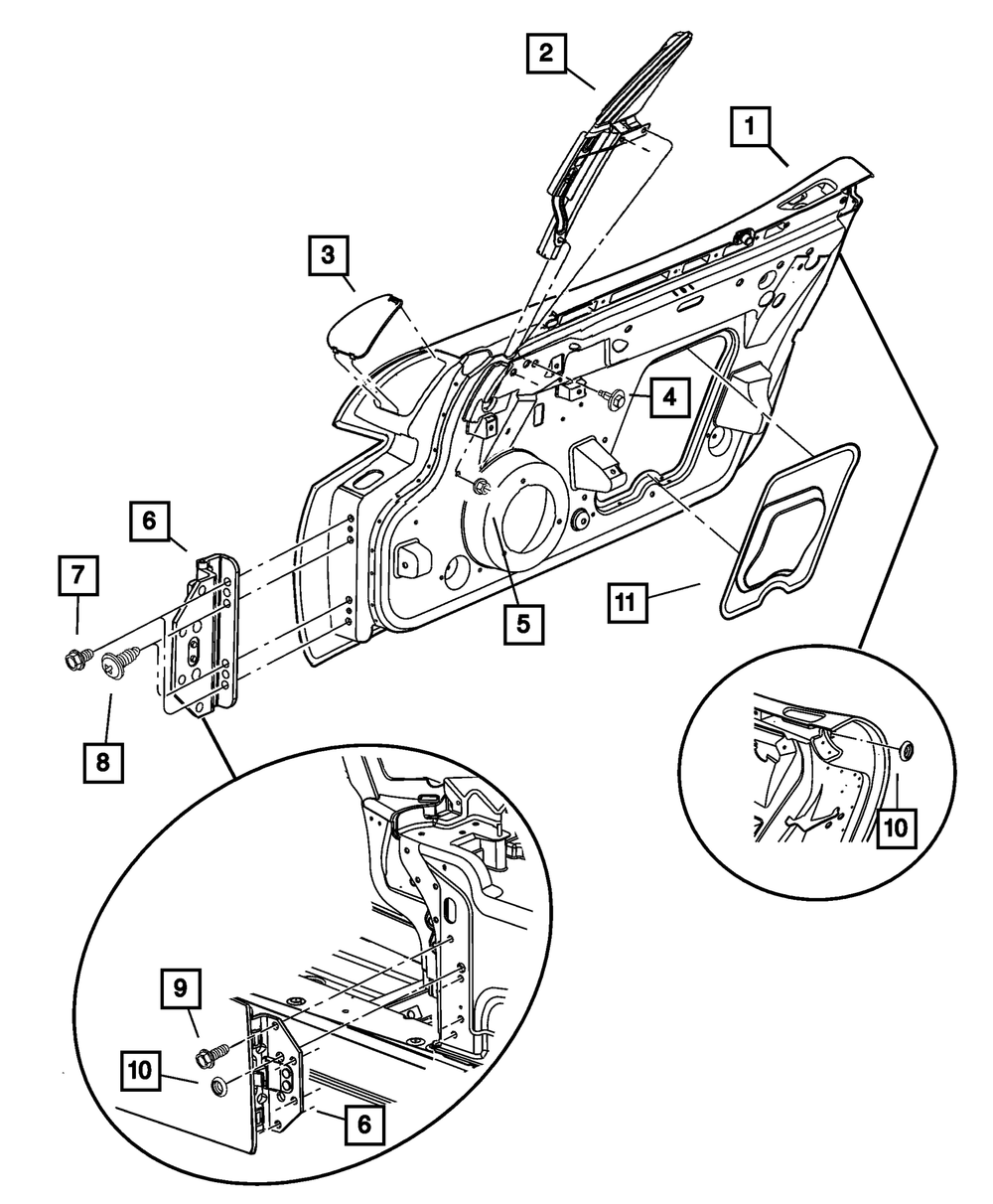 2
1
3
4
6
7
5
11
8
10
9
10
6