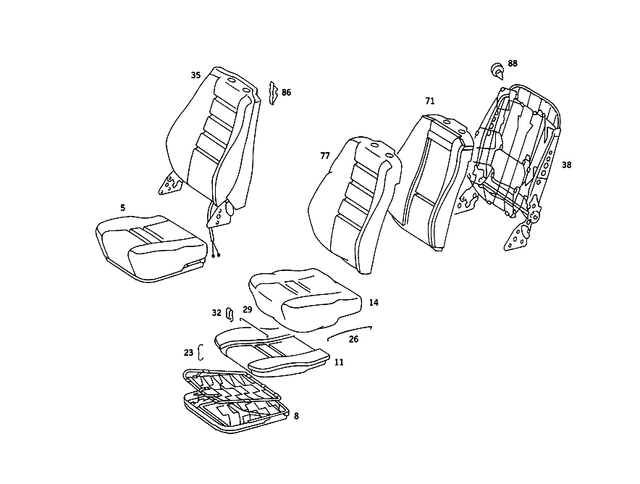 35
86
88
71
77
38
5
14
32
29
26
23
11
8