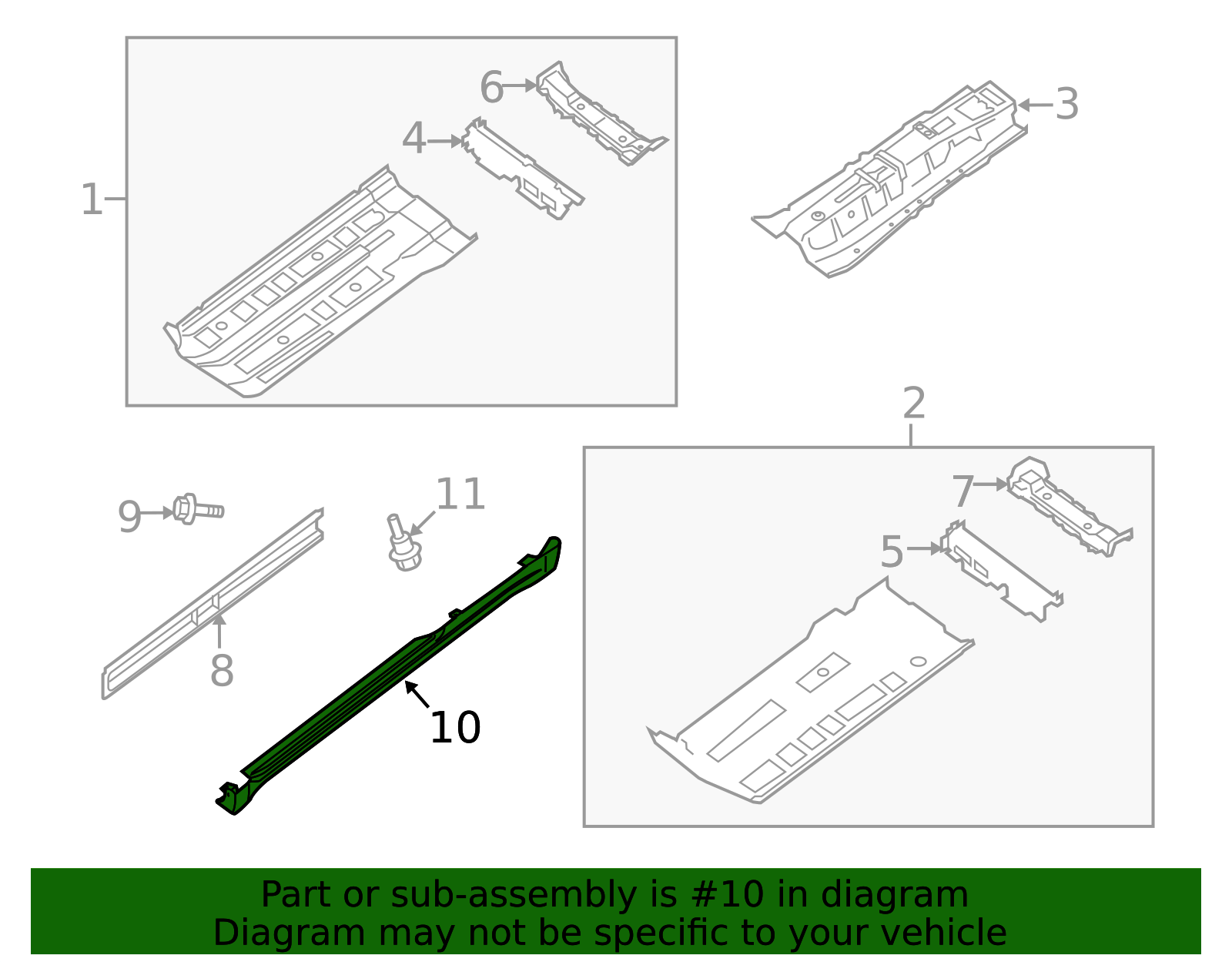 1
6
4
3
2
7
5
9
11
8
10

Part or sub-assembly is #10 in diagram
Diagram may not be specific to your vehicle