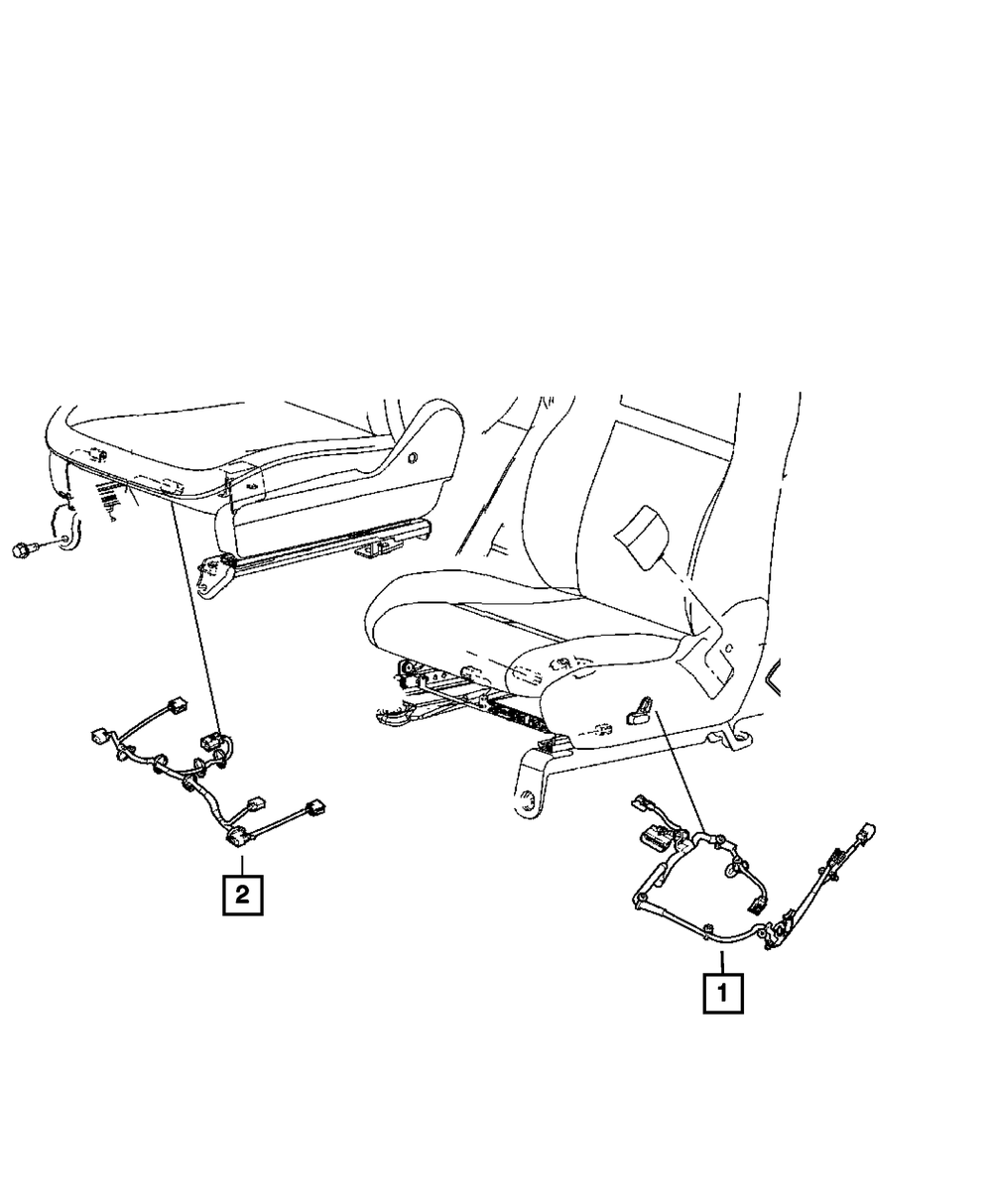 2

1