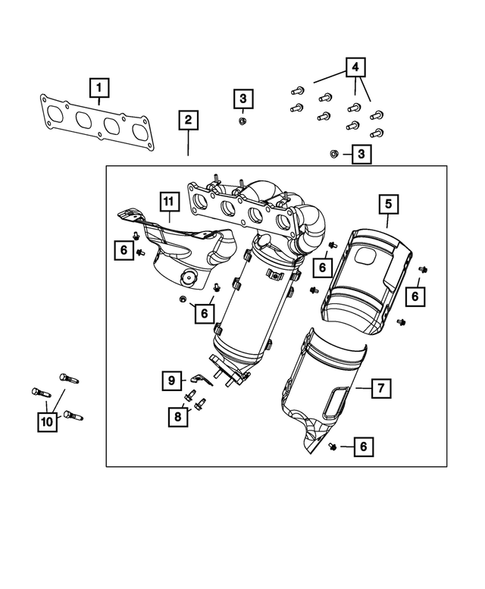 1
2
3
4
3
11
5
6
6
6
6
9
7
8
10
6