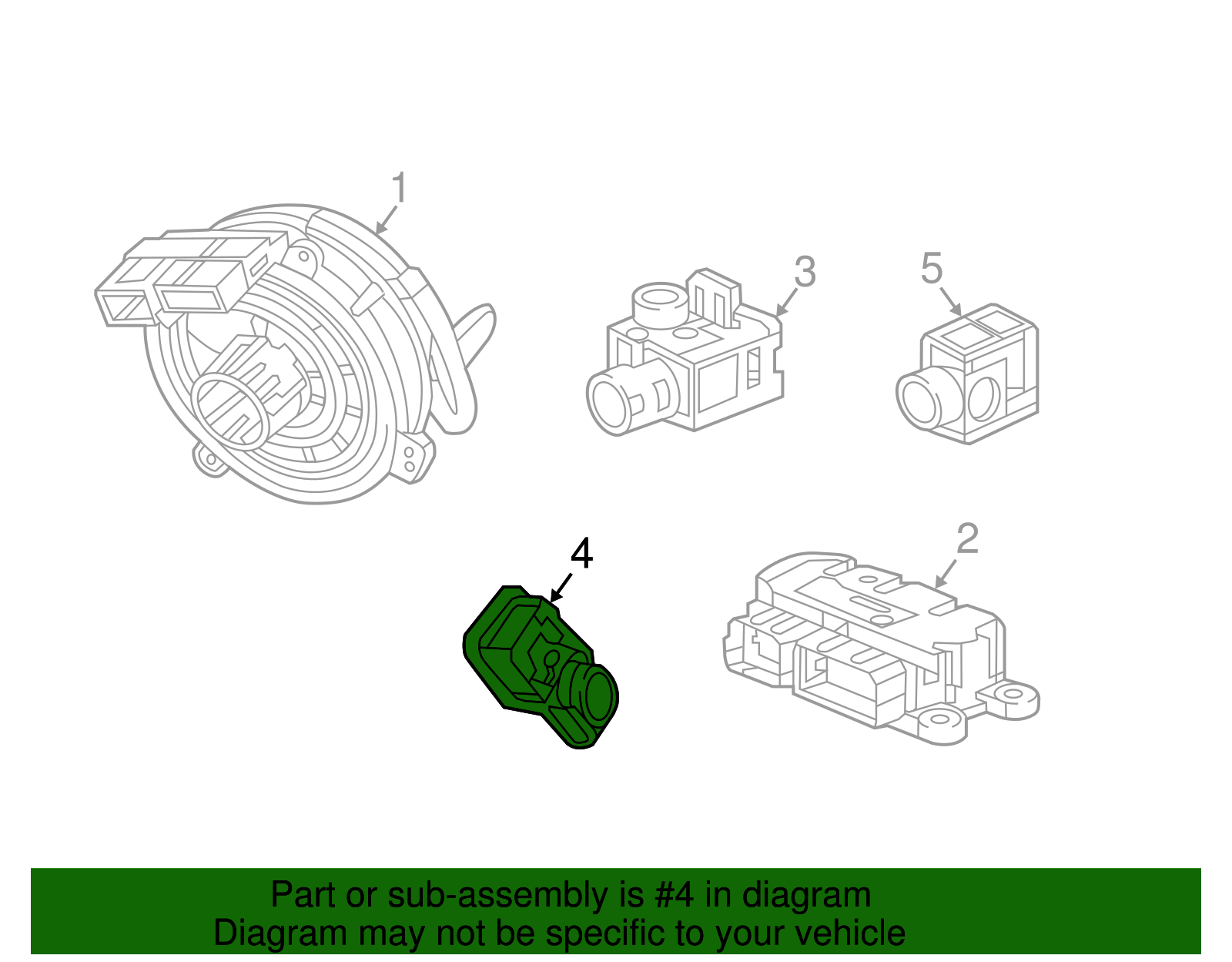 1
3
5
4
2
Part or sub-assembly is #4 in diagram
Diagram may not be specific to your vehicle