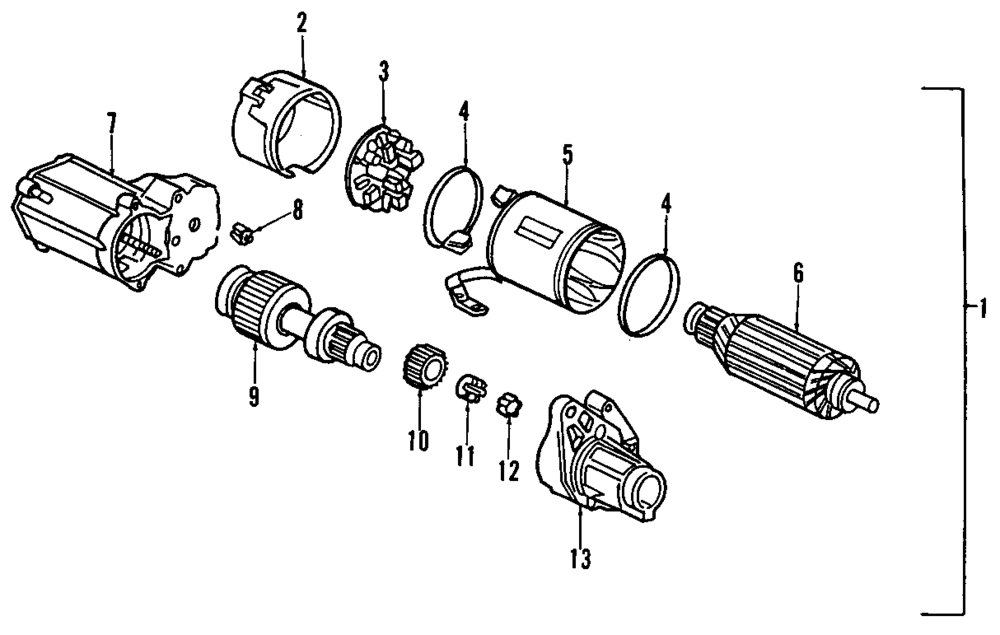 2
3
4
7
5
8
4
6
1
9
10
11
12
13