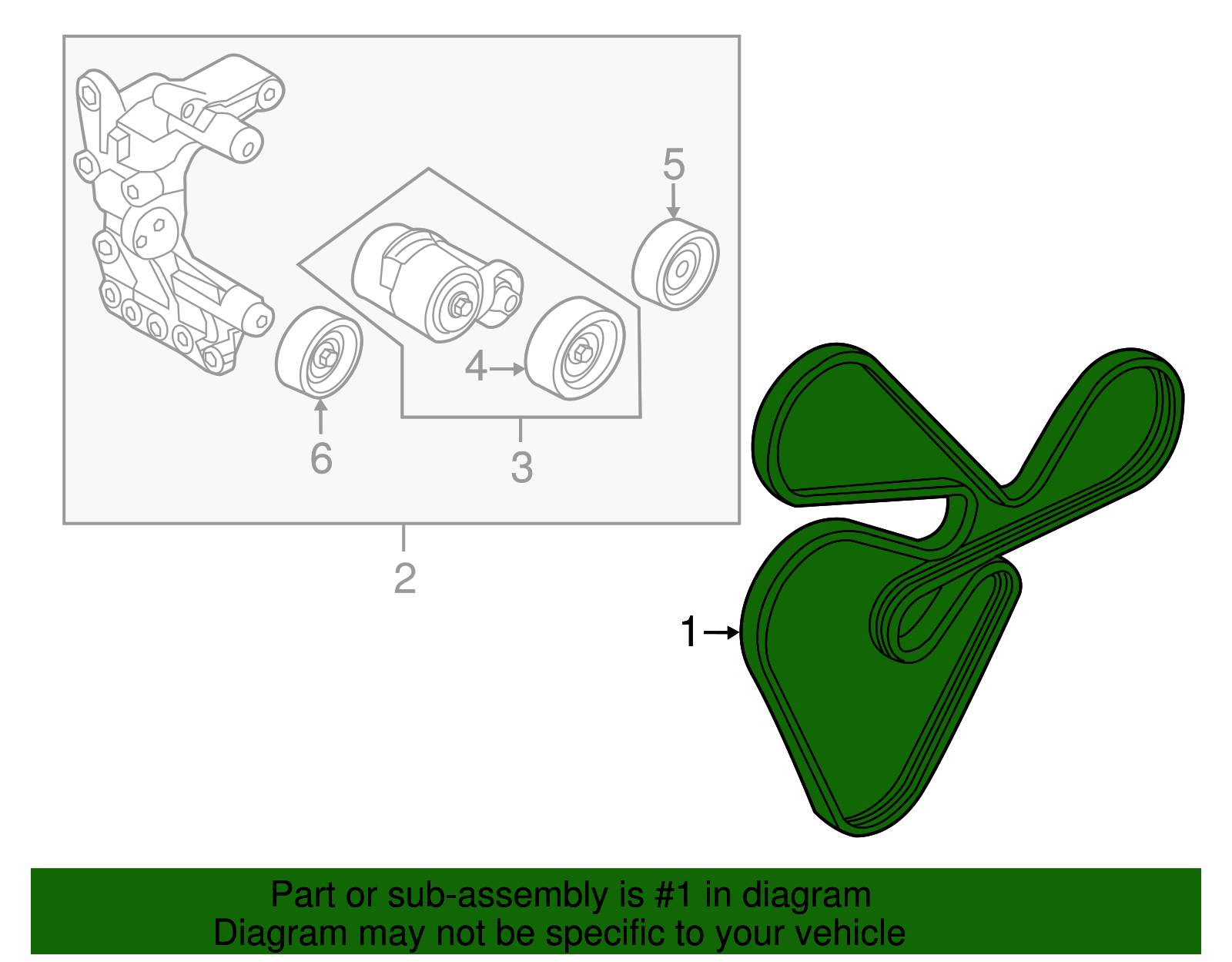 5
4
6
3
2
1
Part or sub-assembly is #1 in diagram
Diagram may not be specific to your vehicle