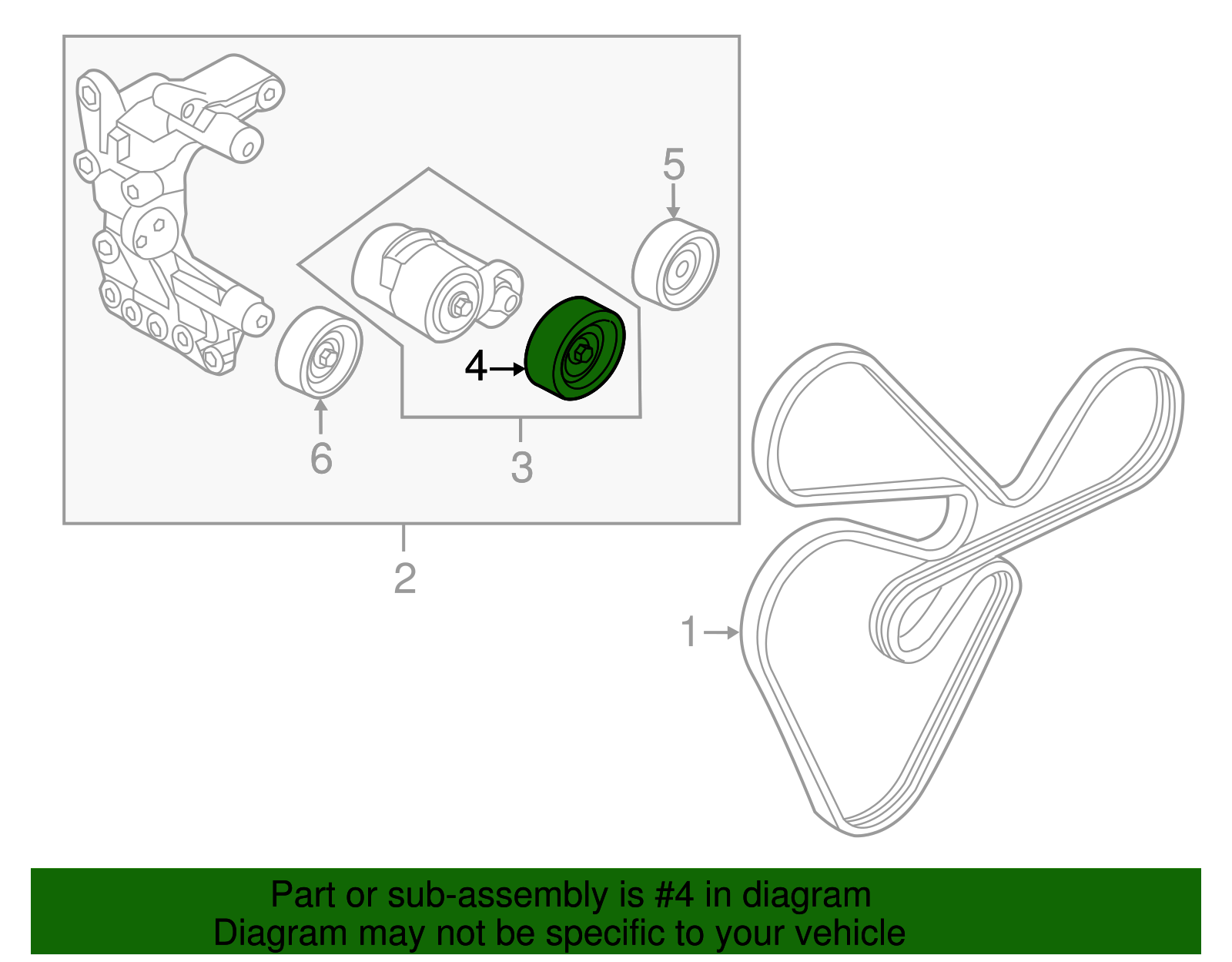 5
4
6
3
2
1

Part or sub-assembly is #4 in diagram
Diagram may not be specific to your vehicle