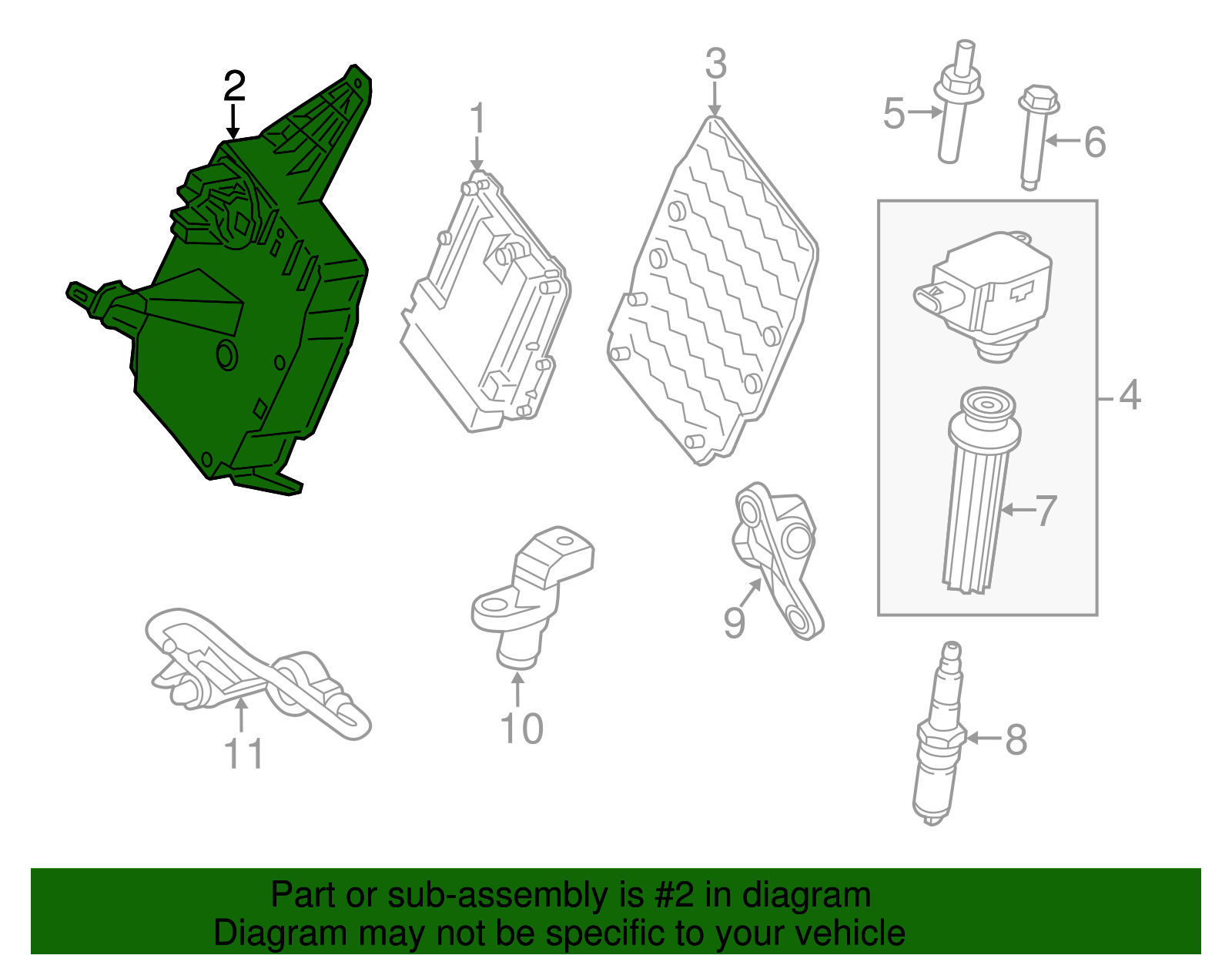 2
1
3
5
6
4
7
9
10
11
8

Part or sub-assembly is #2 in diagram
Diagram may not be specific to your vehicle