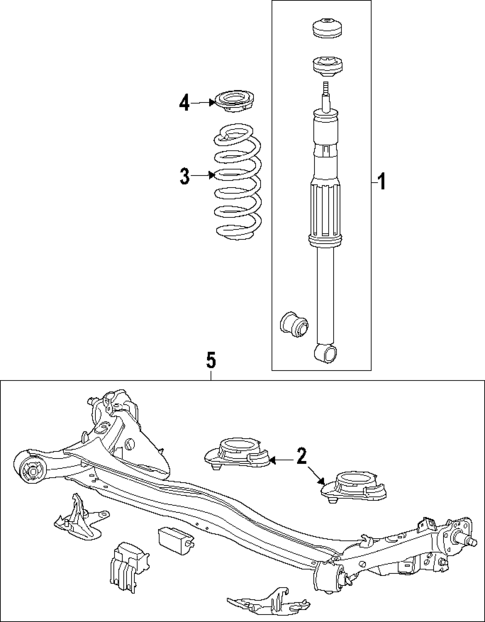 4
3
1
5
2