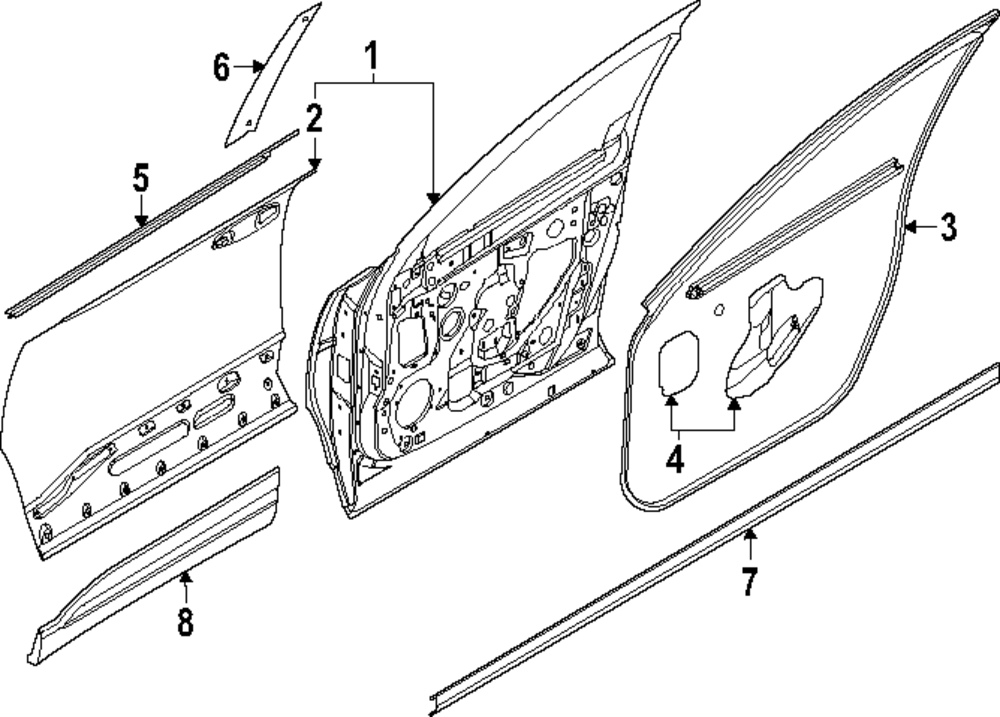 6
1
2
5
3
4
7
8