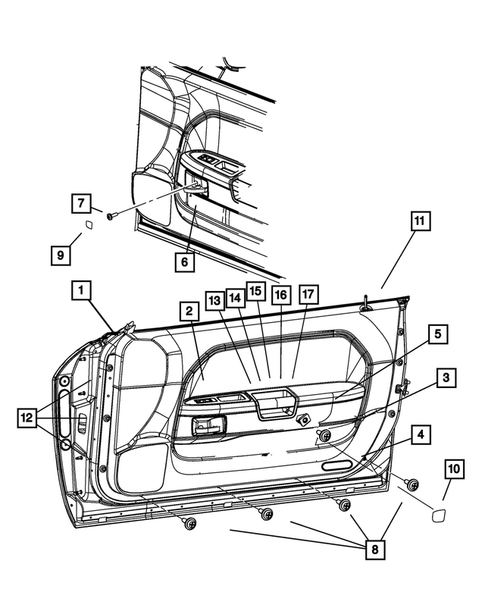 7
9
6
11
1
2
13
14
15
16
17
5
3
12
4
10
8