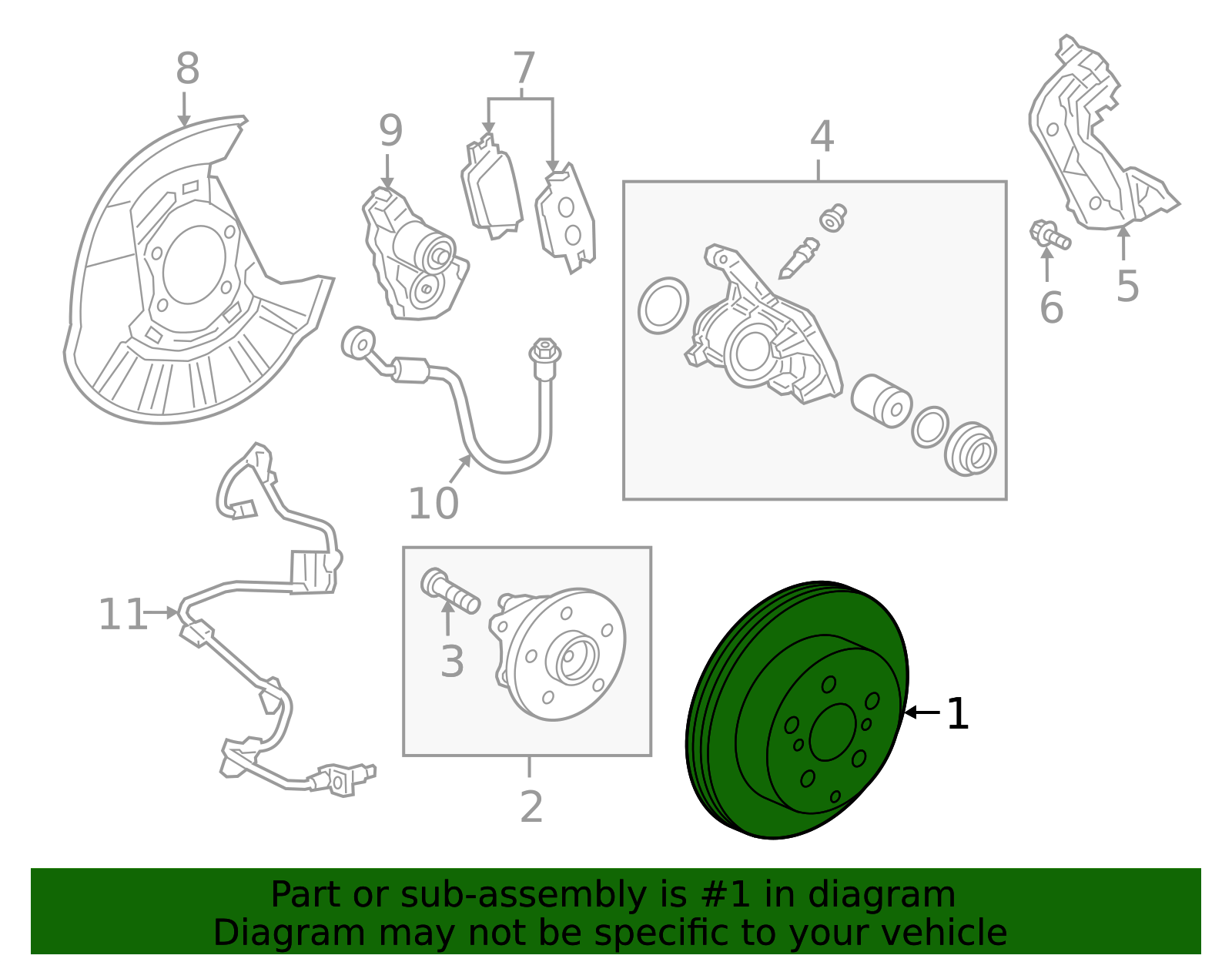 8

7

9

4

5

6

10

11

3

2

1

Part or sub-assembly is #1 in diagram
Diagram may not be specific to your vehicle