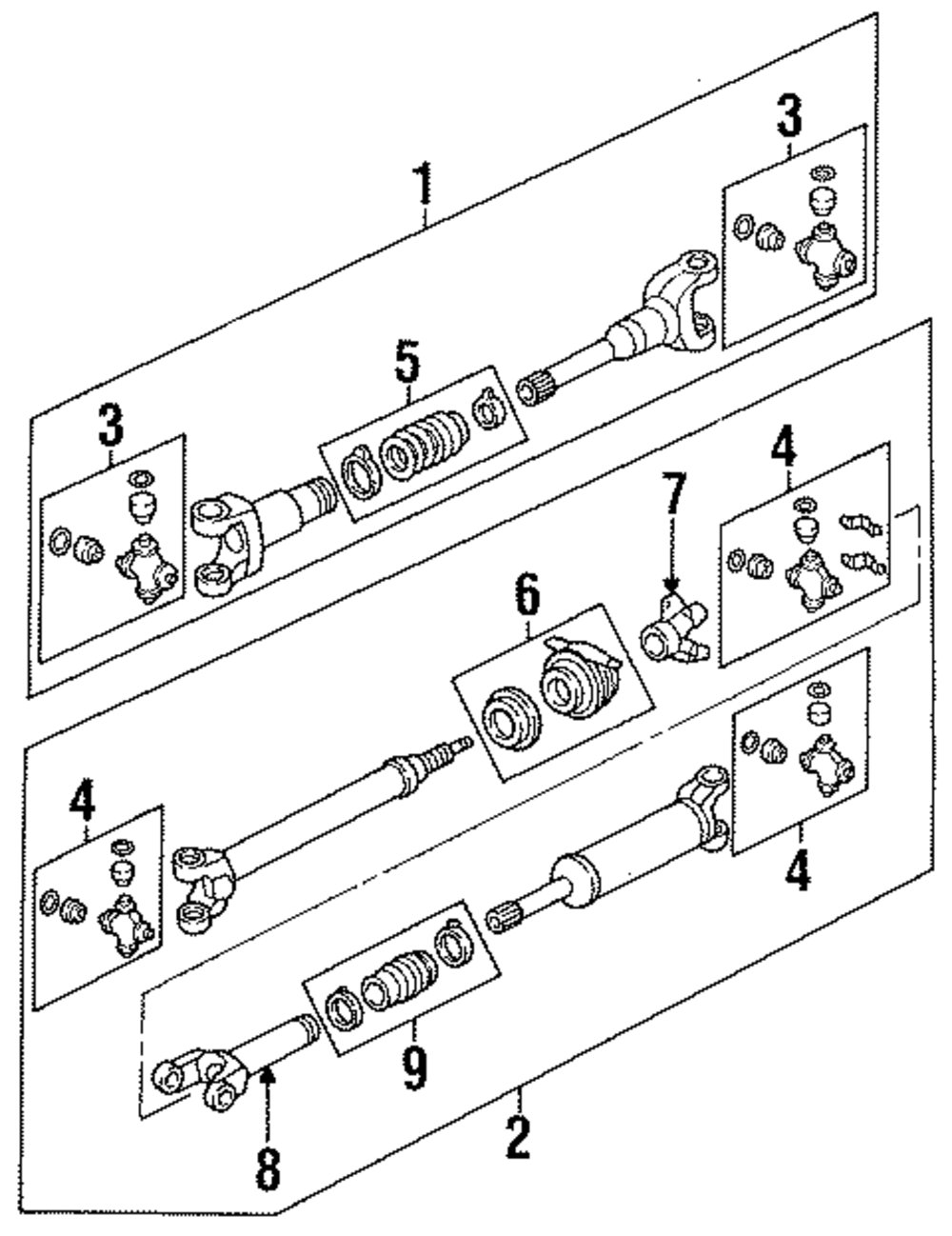 1
3
5
3
4
7
6
4
4
4
9
8
2