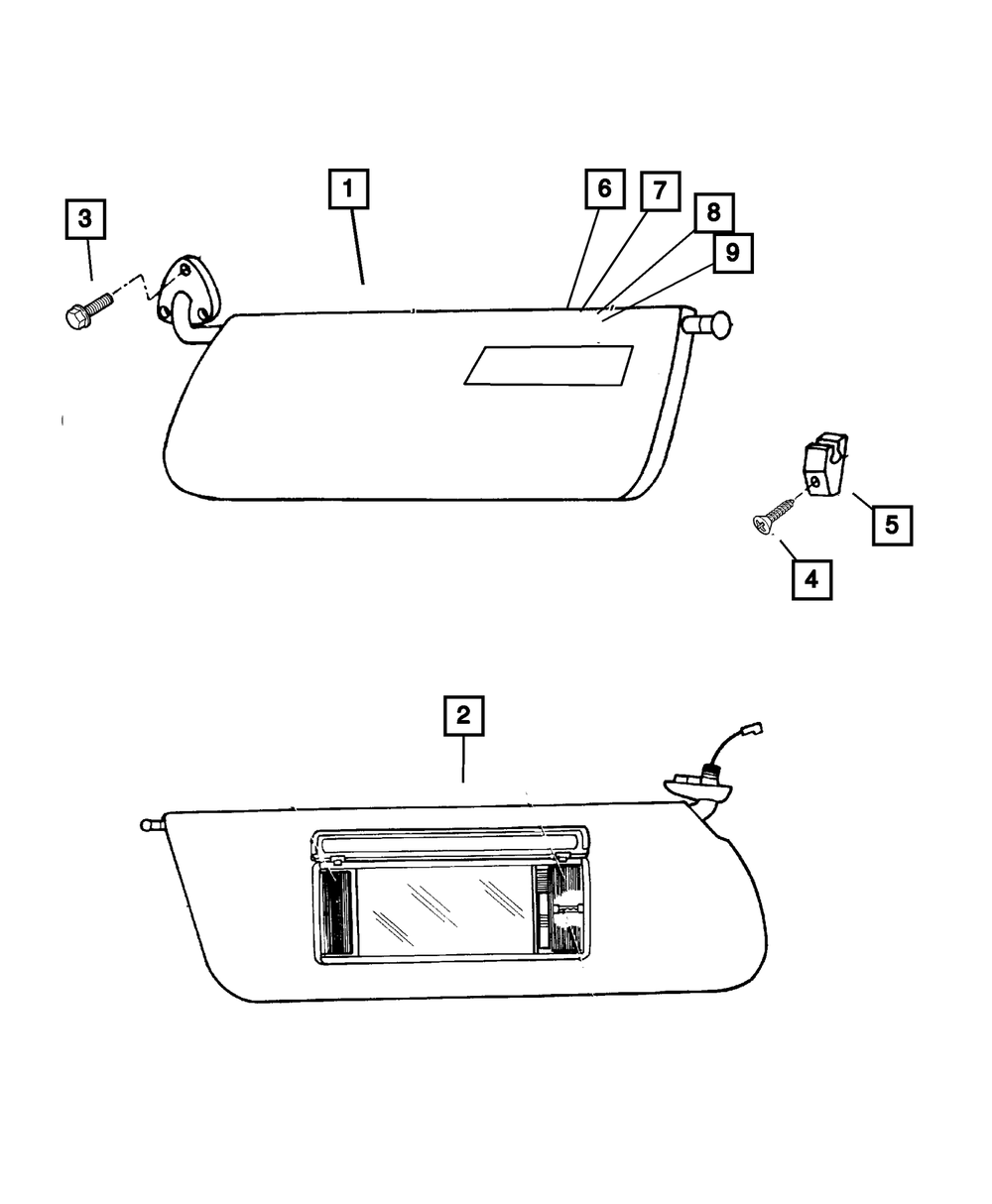 3

1

6

7

8

9

5

4

2