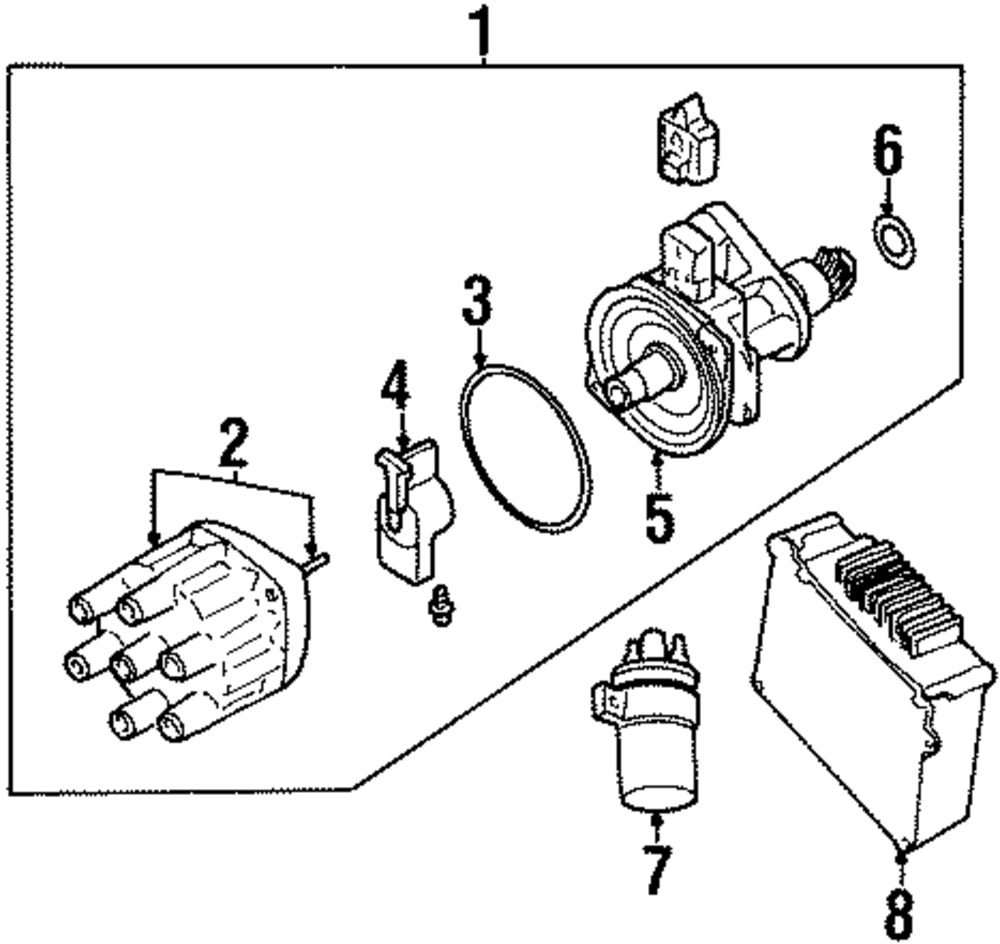 1
6
3
4
2
5
7
8