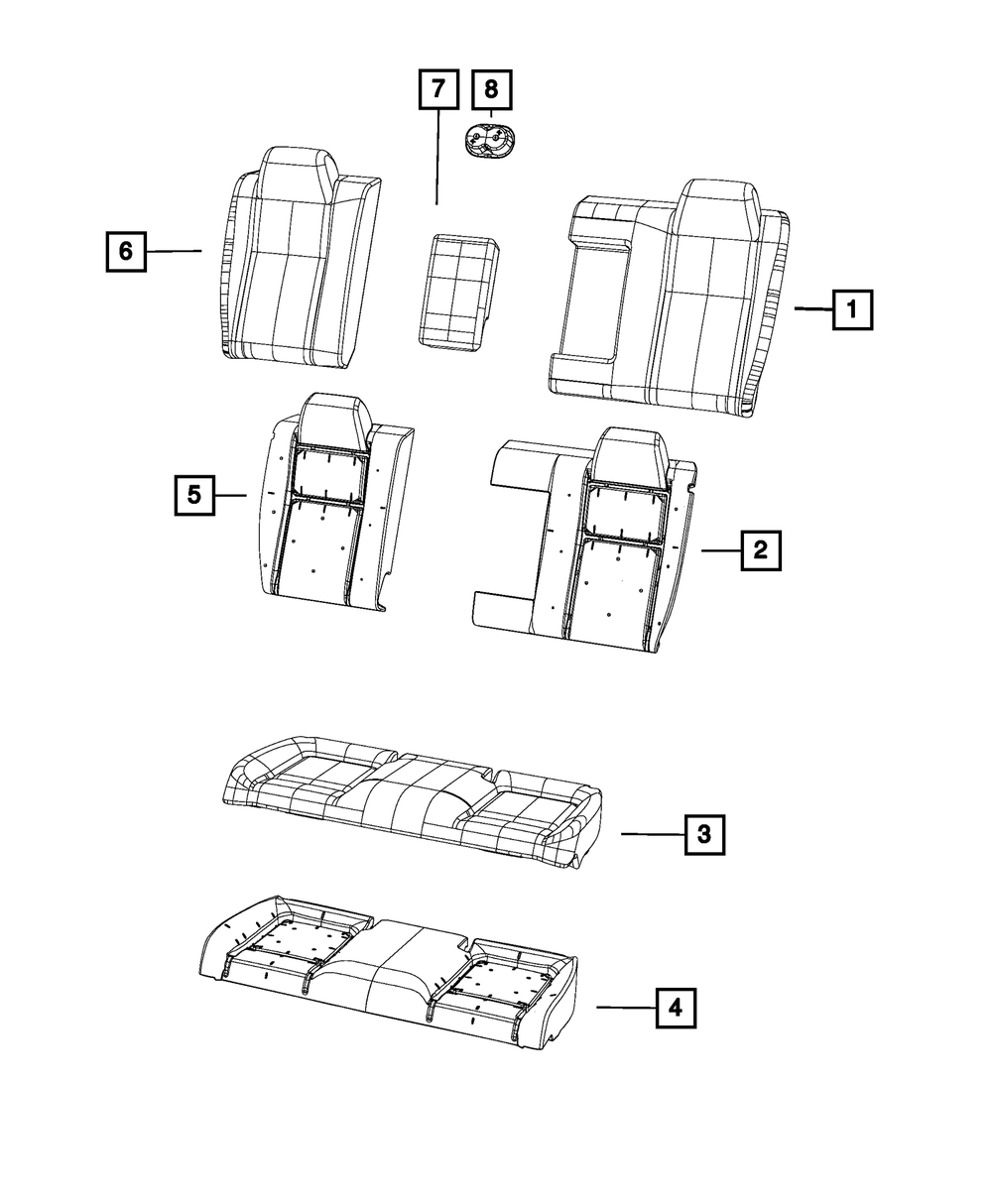 7
8
6
1
5
2
3
4