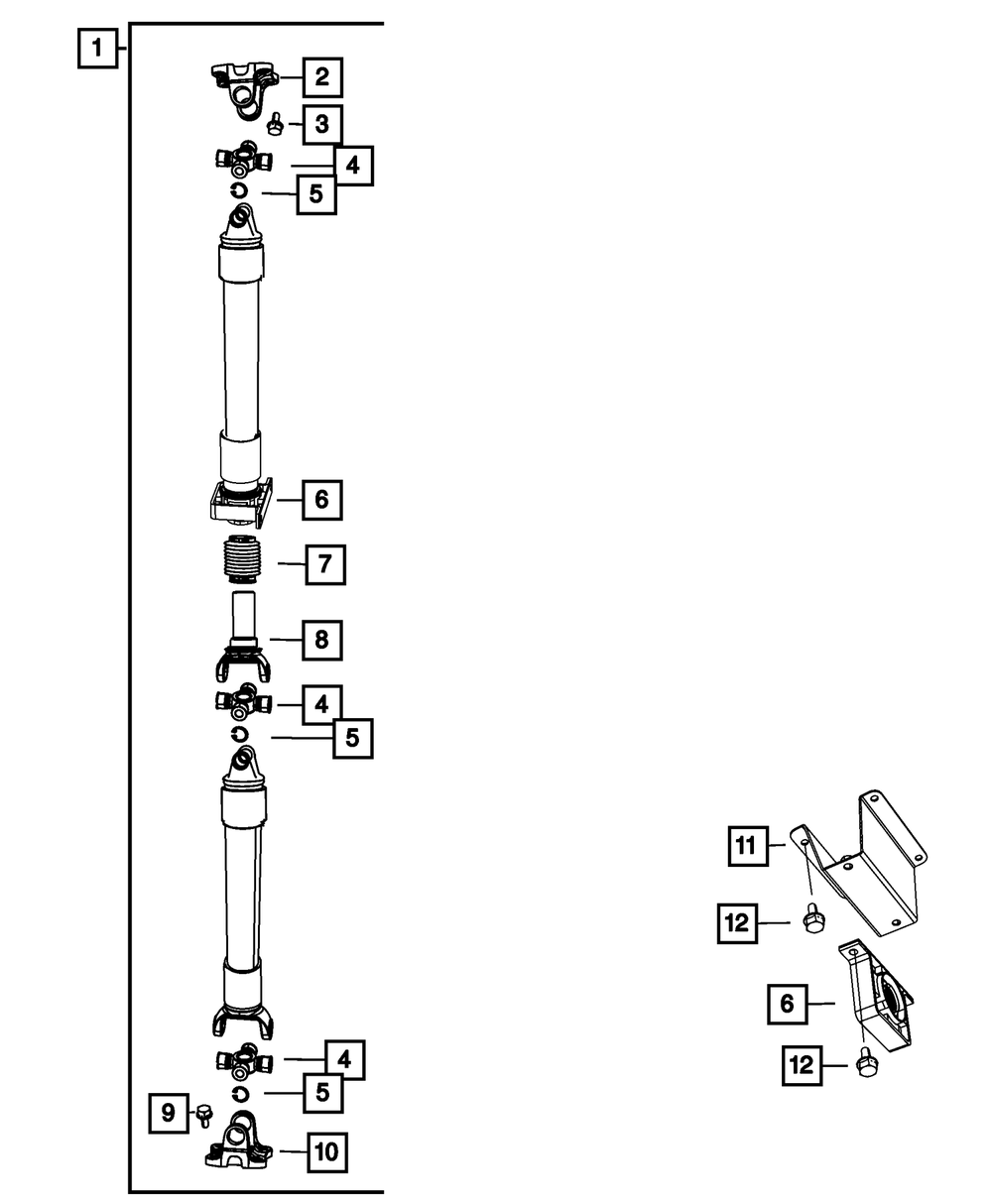 1
2
3
4
5
6
7
8
4
5
4
5
9
10
11
12
6
12