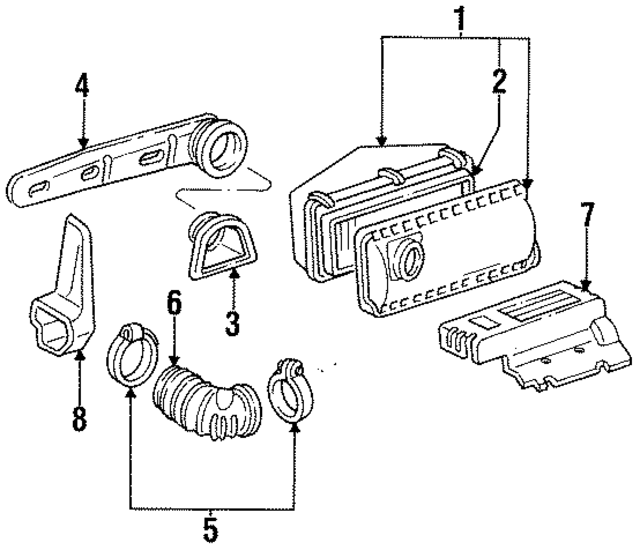 1
2
4
7
3
6
8
5