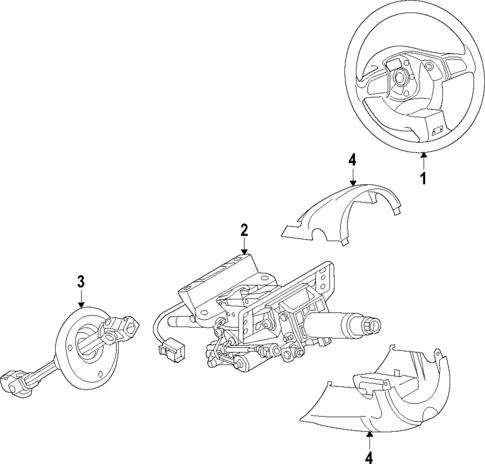 1
4
2
3
4