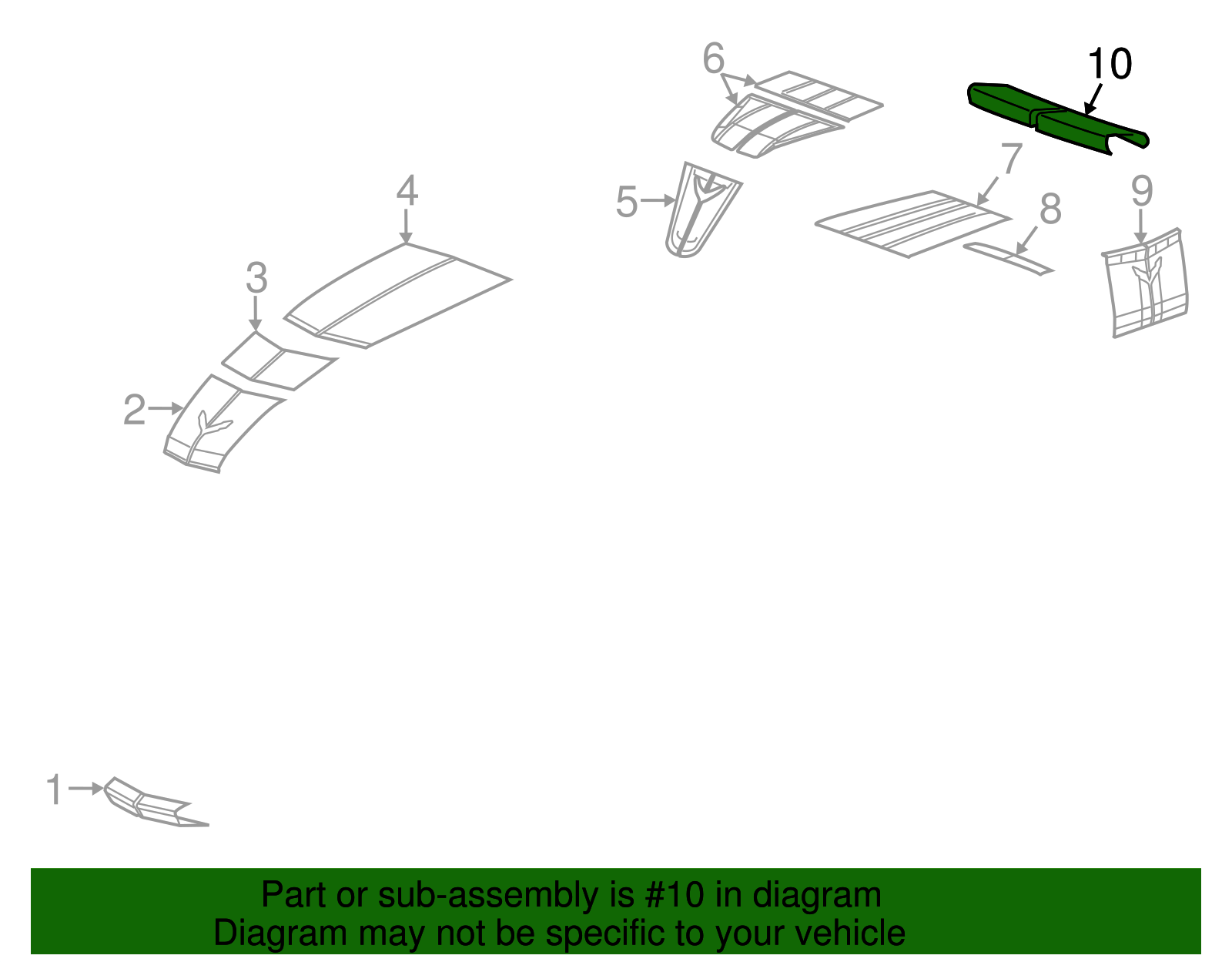 6

10

4

5

7

8

9

3

2

1

Part or sub-assembly is #10 in diagram
Diagram may not be specific to your vehicle