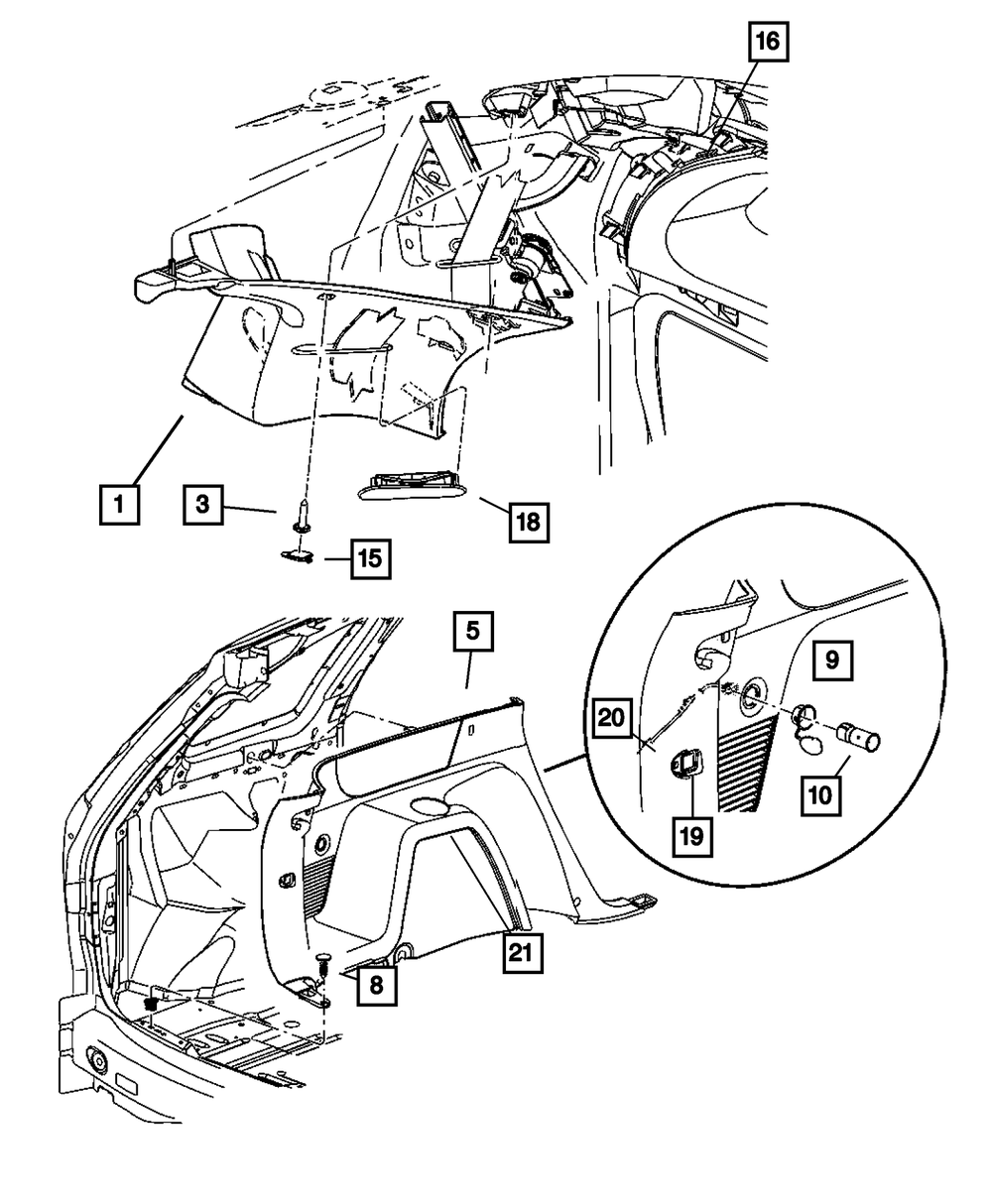 16

1

3

18

15

5

9

20

10

19

21

8