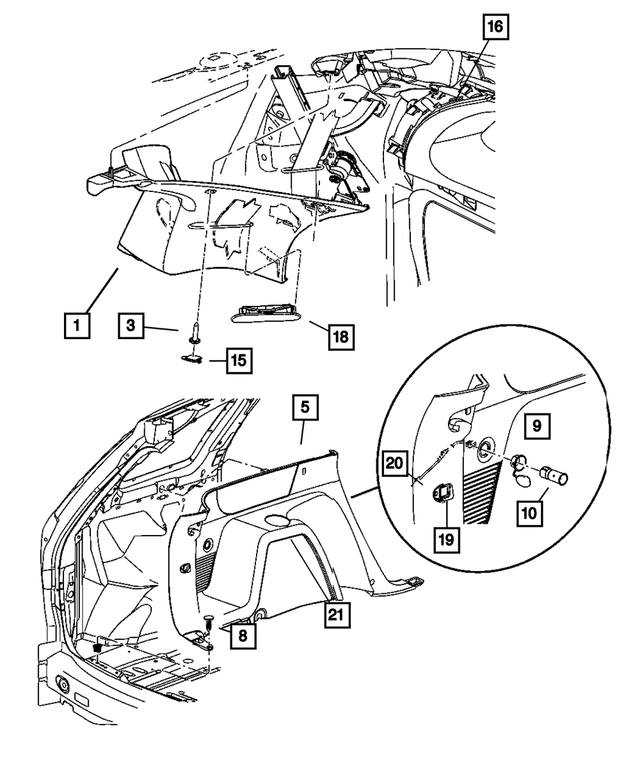 16
1
3
18
15
5
9
20
10
19
21
8