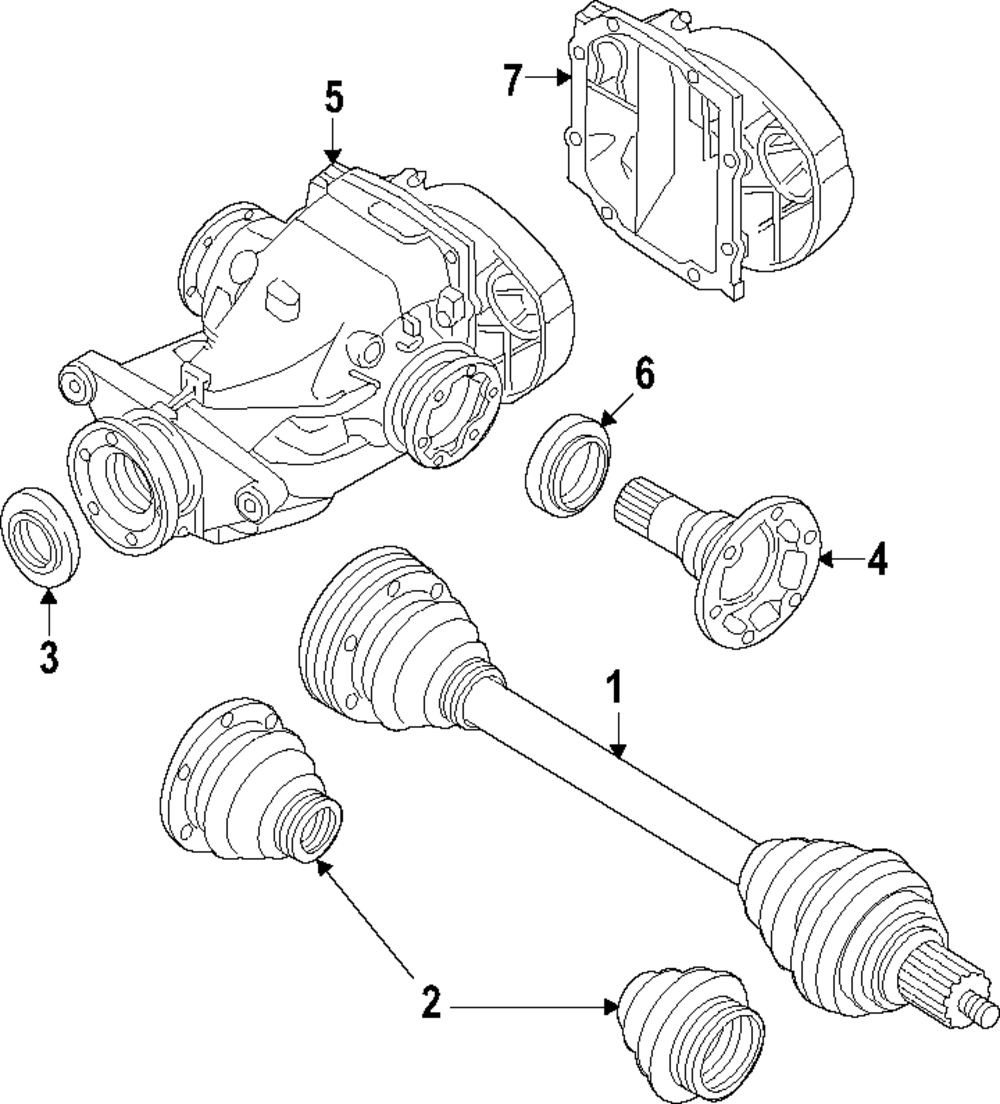 7
5
6
4
3
1
2