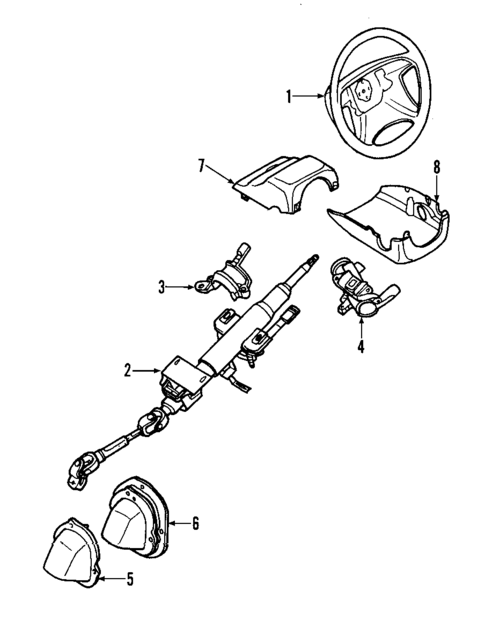 1
7
8
3
4
2
6
5