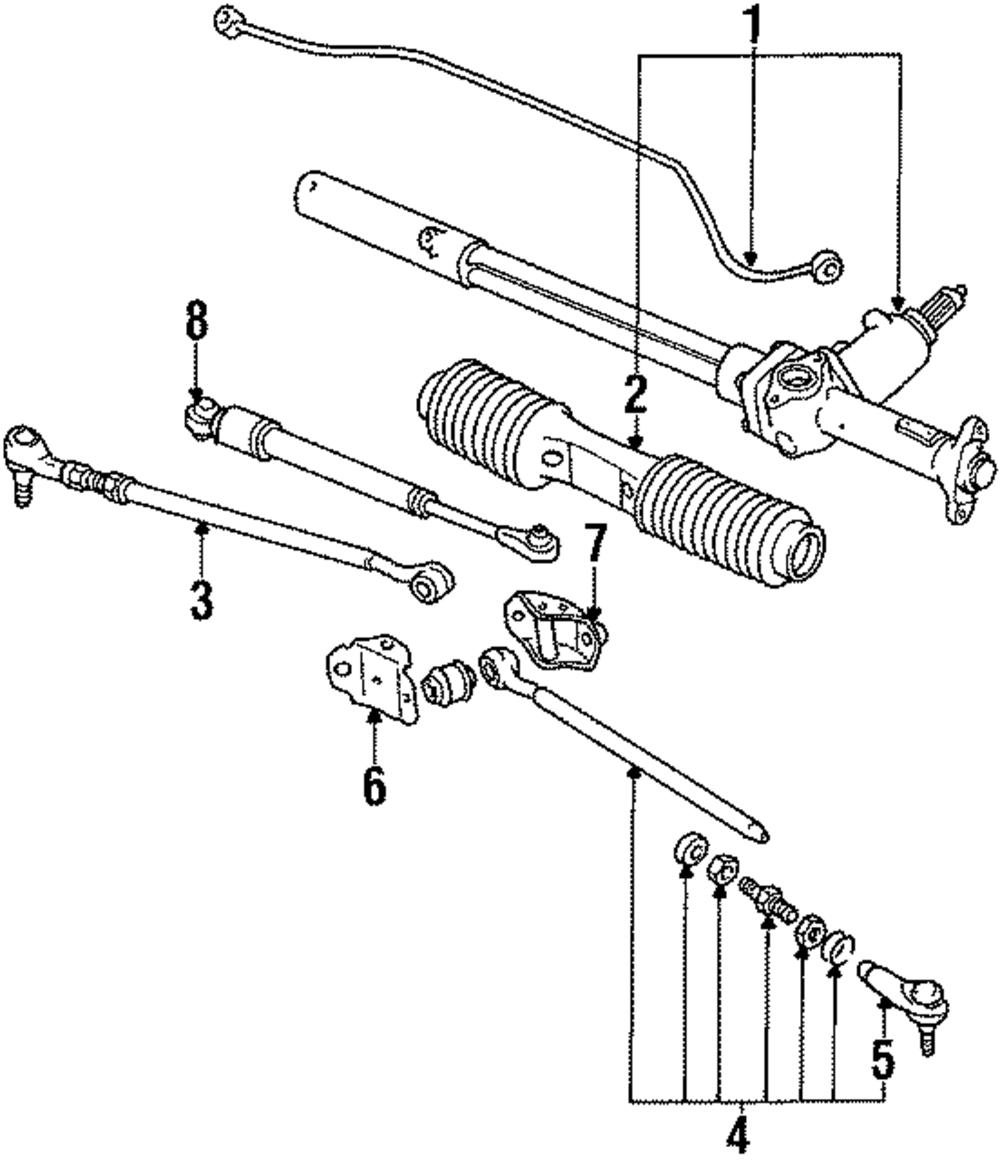 1
8
2
3
7
6
5
4