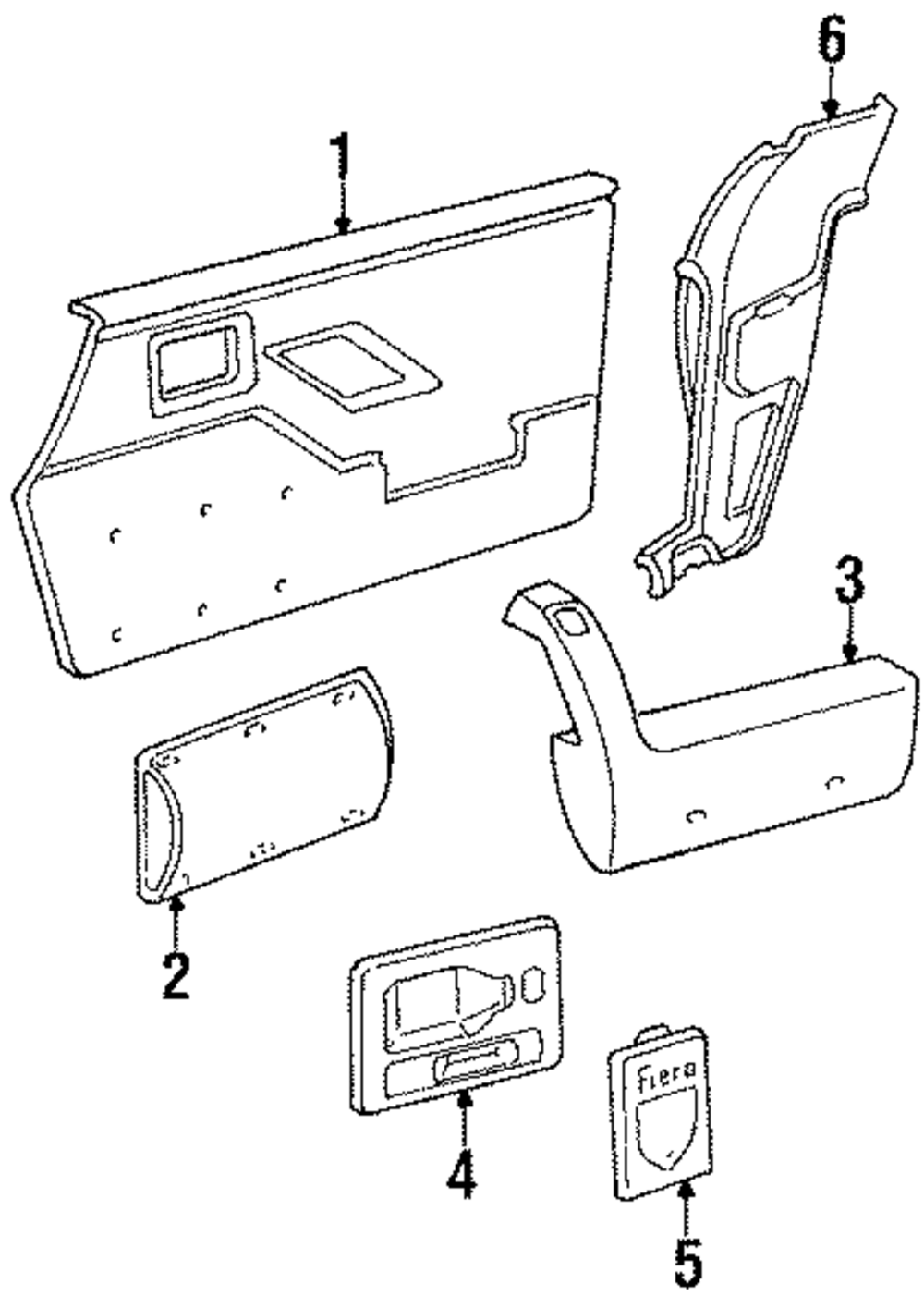 1
6
3
2
4
Fiero
5