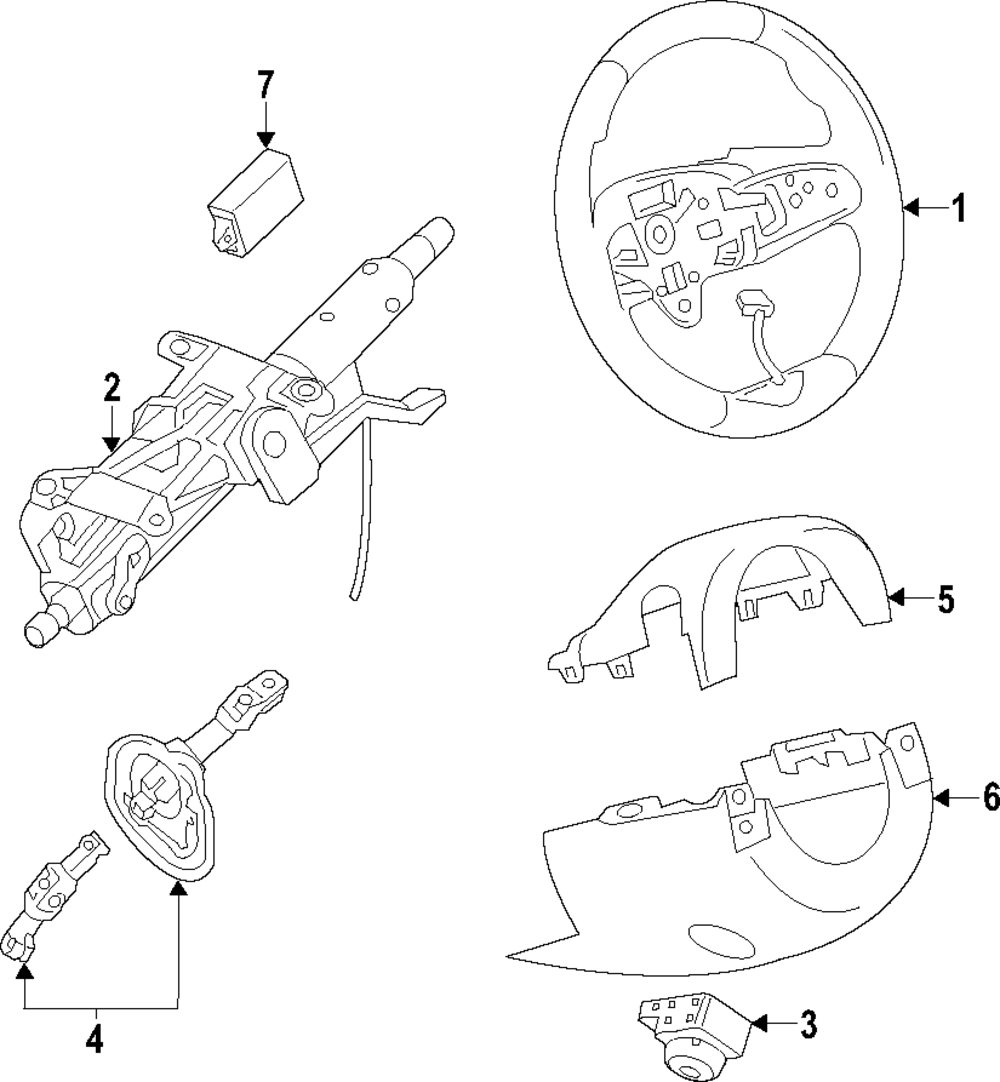 7
1
2
5
6
4
3