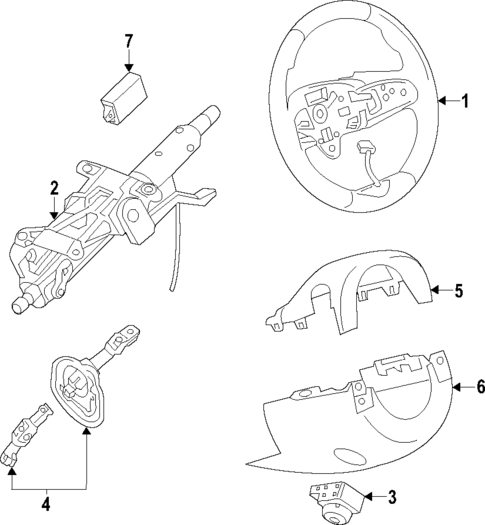 7
1
2
5
6
4
3