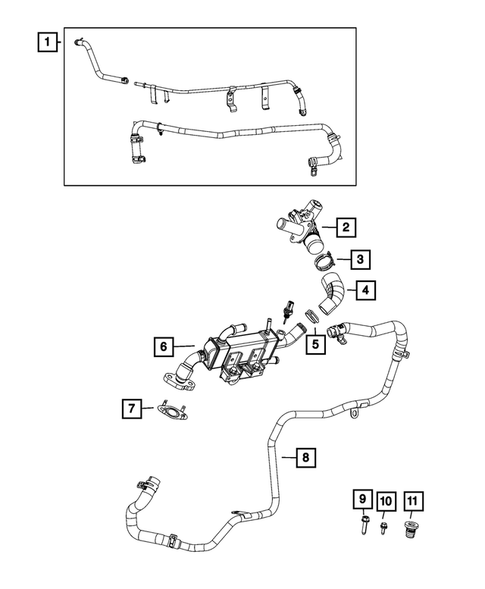 1
2
3
4
5
6
7
8
9
10
11