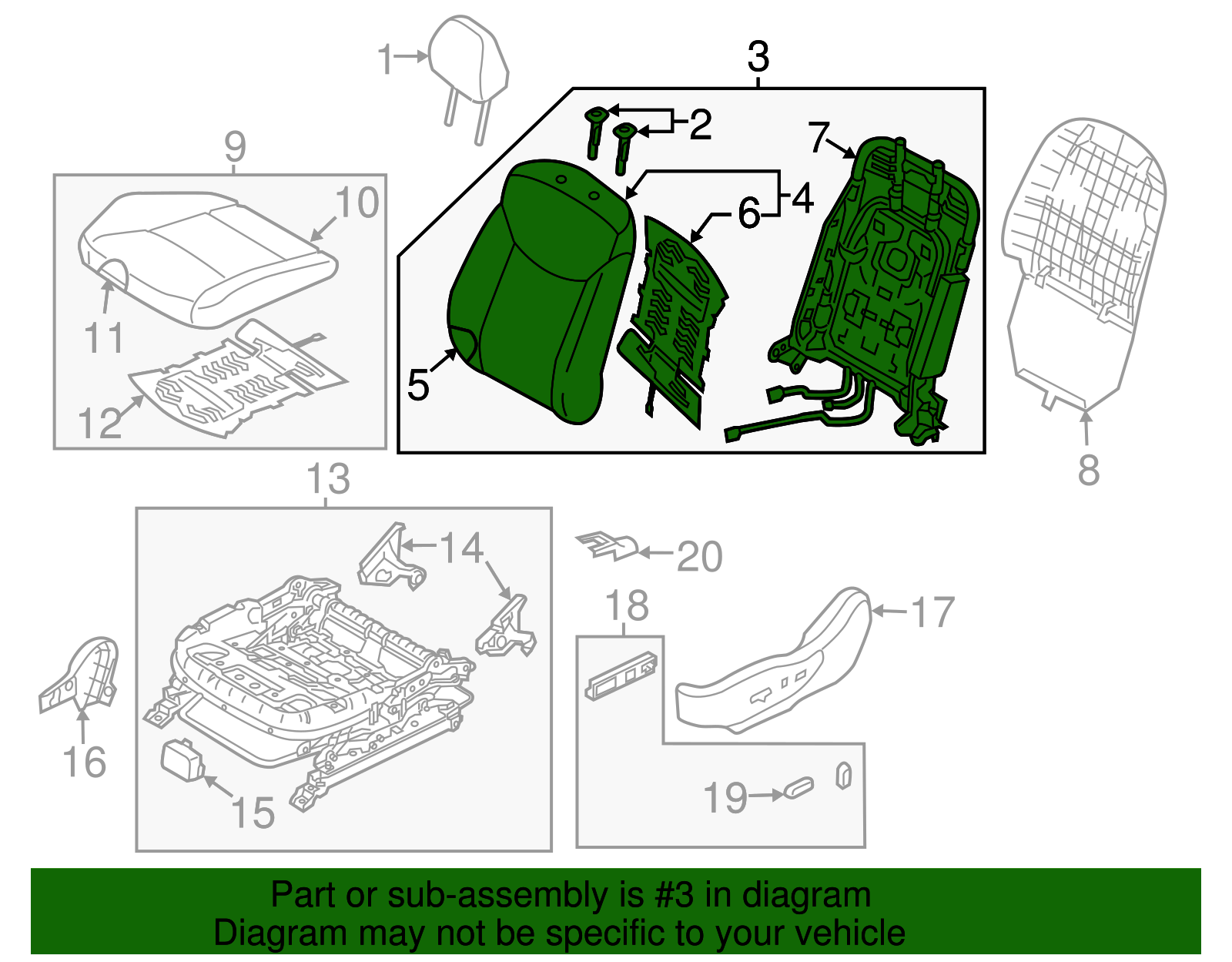 1
3
2
7
9
10
4
6
8
11
5
12
13
14
20
18
17
16
15
19

Part or sub-assembly is #3 in diagram
Diagram may not be specific to your vehicle