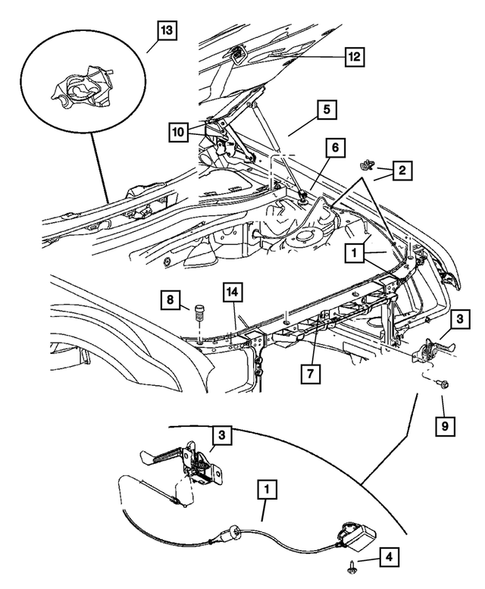 13
12
5
10
6
2
1
8
14
3
7
9
3
1
4