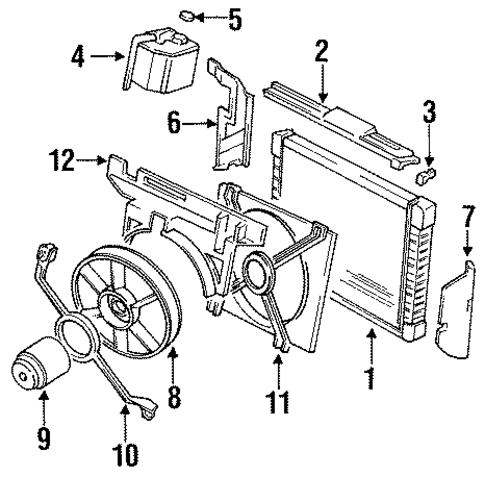 5
4
2
6
3
12
7
8
11
1
9
10