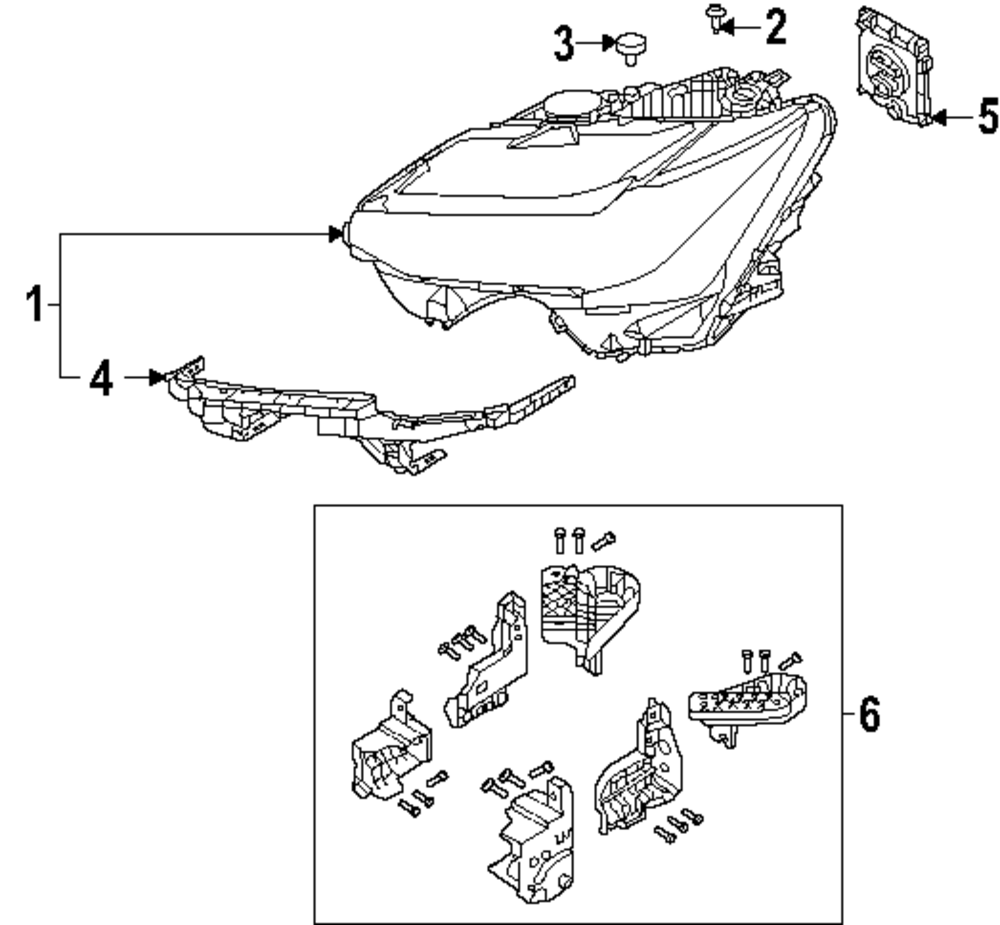 3
2
5
1
4
6