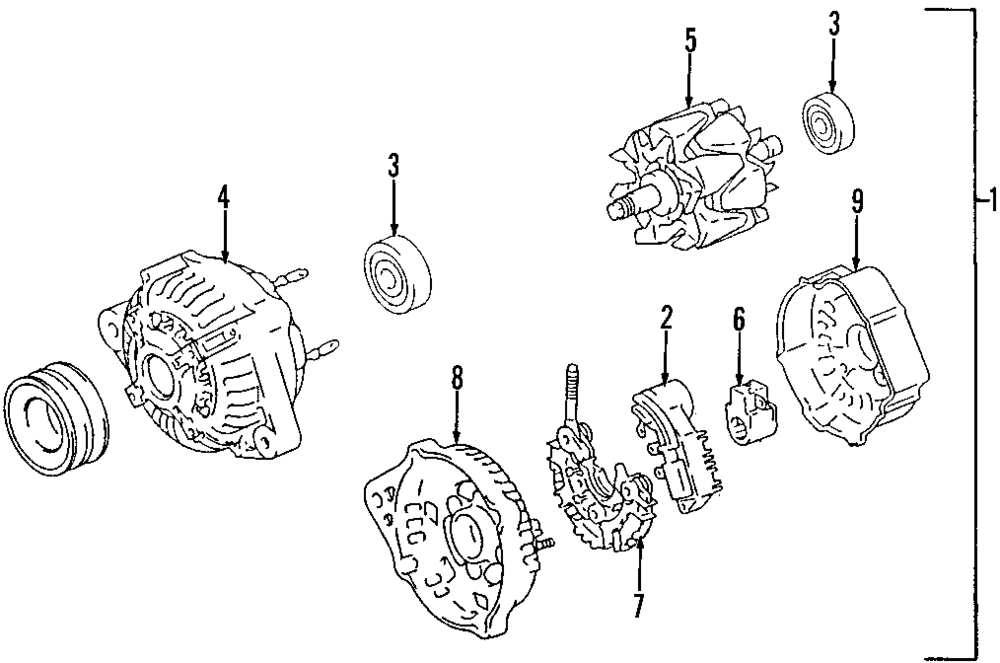 5
3
3
4
9
1
2
6
8
7