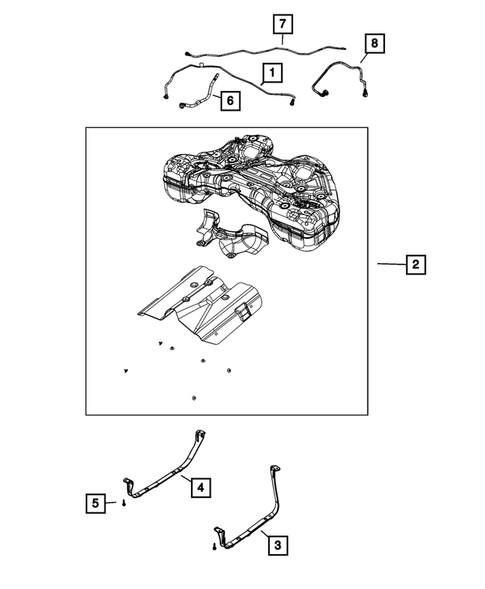 7
8
1
6
2
4
5
3