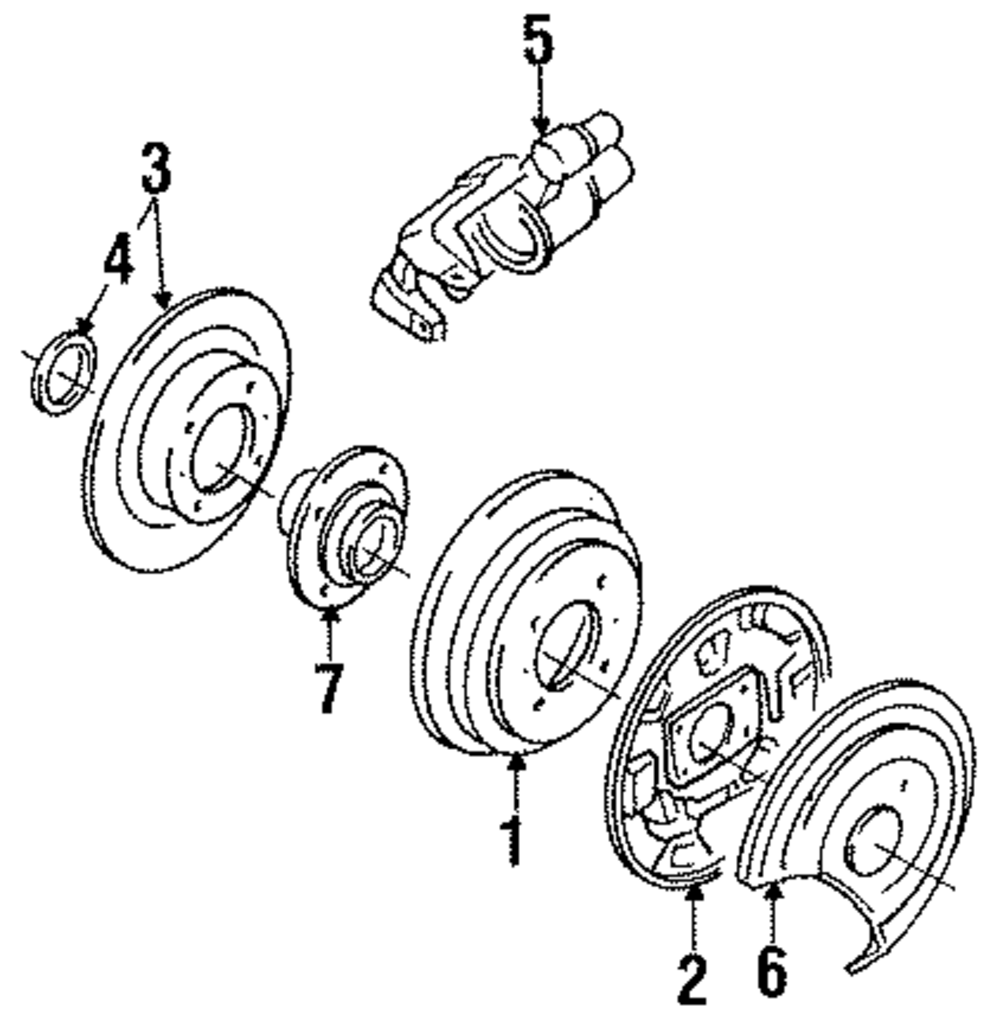 5
3
4
7
1
2
6