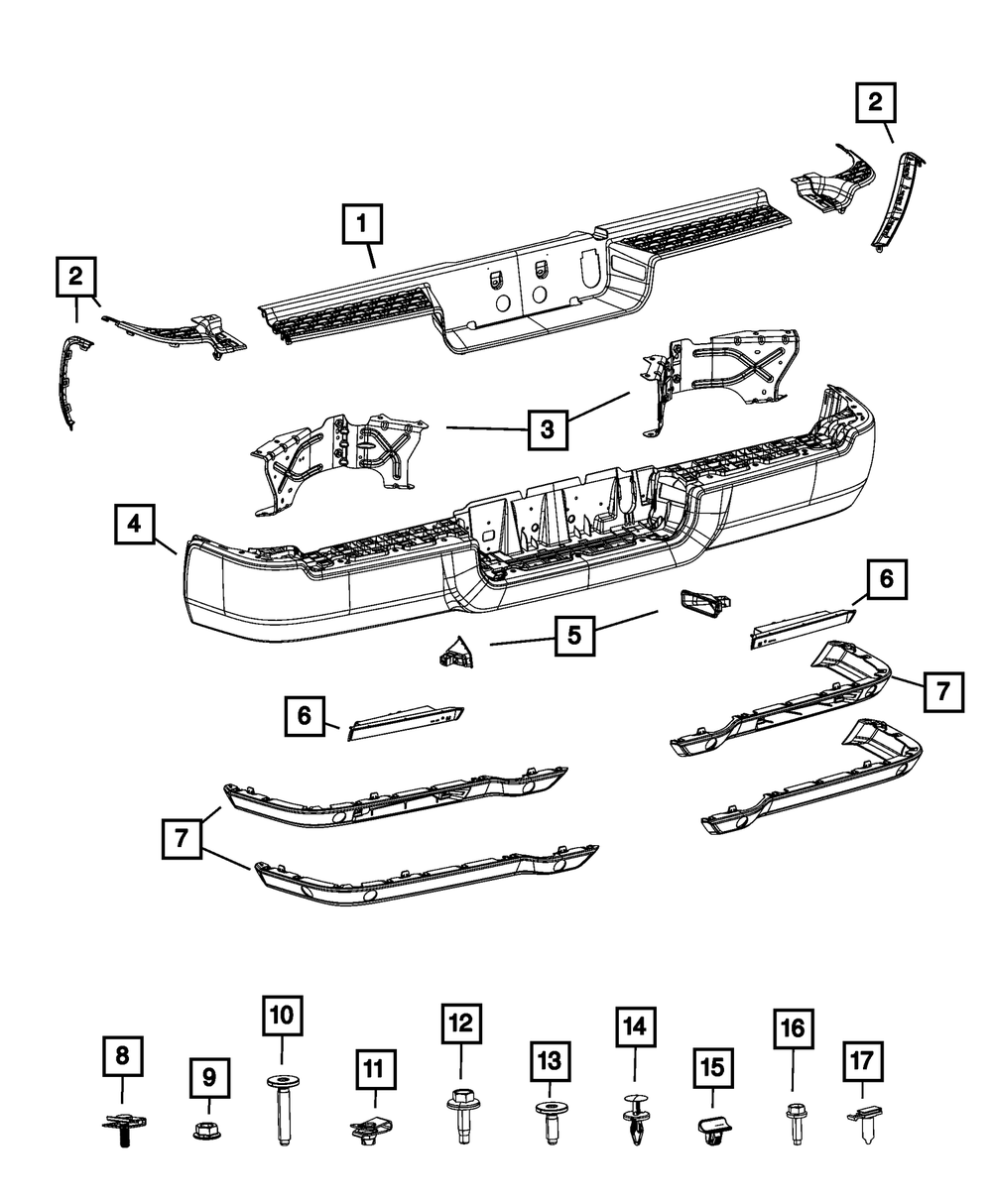 2
1
2
3
4
6
5
7
6
7
8
9
10
11
12
13
14
15
16
17