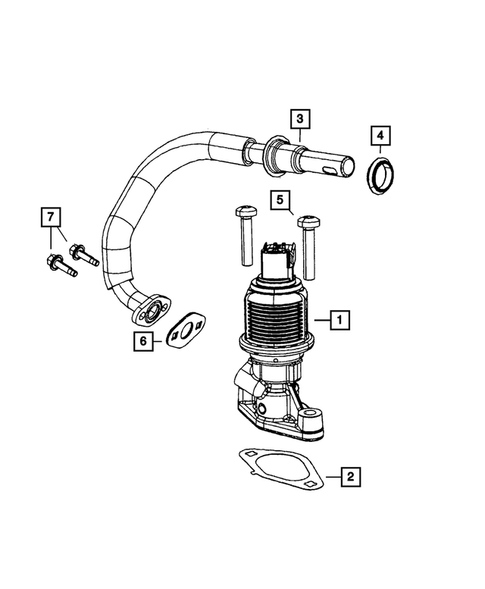 3
4
5
7
1
6
2