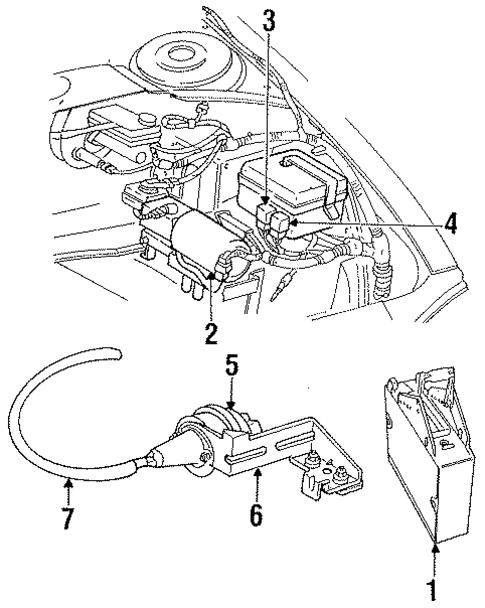 3
4
2
5
7
6
1