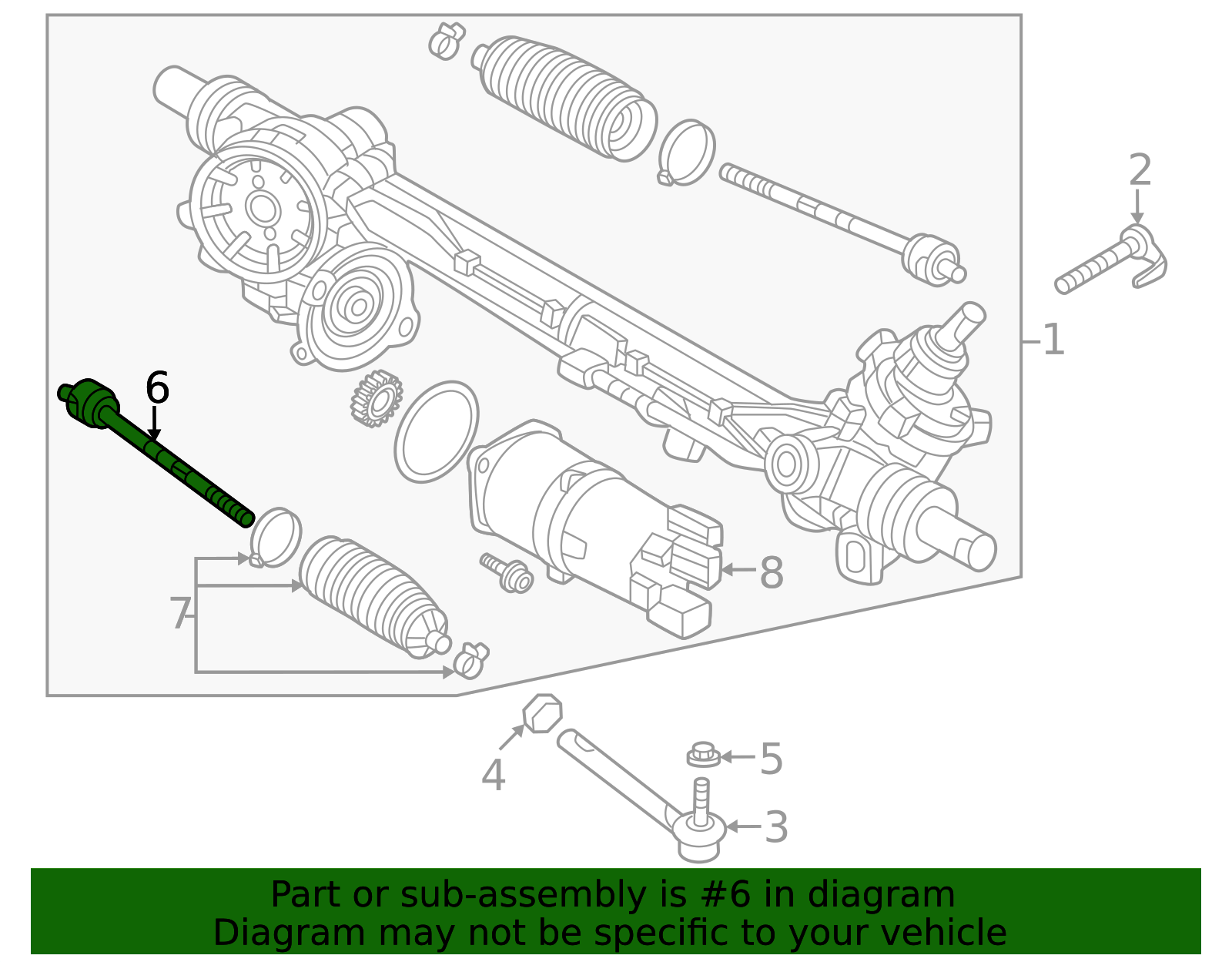 2
1
6
8
7
4
5
3

Part or sub-assembly is #6 in diagram
Diagram may not be specific to your vehicle