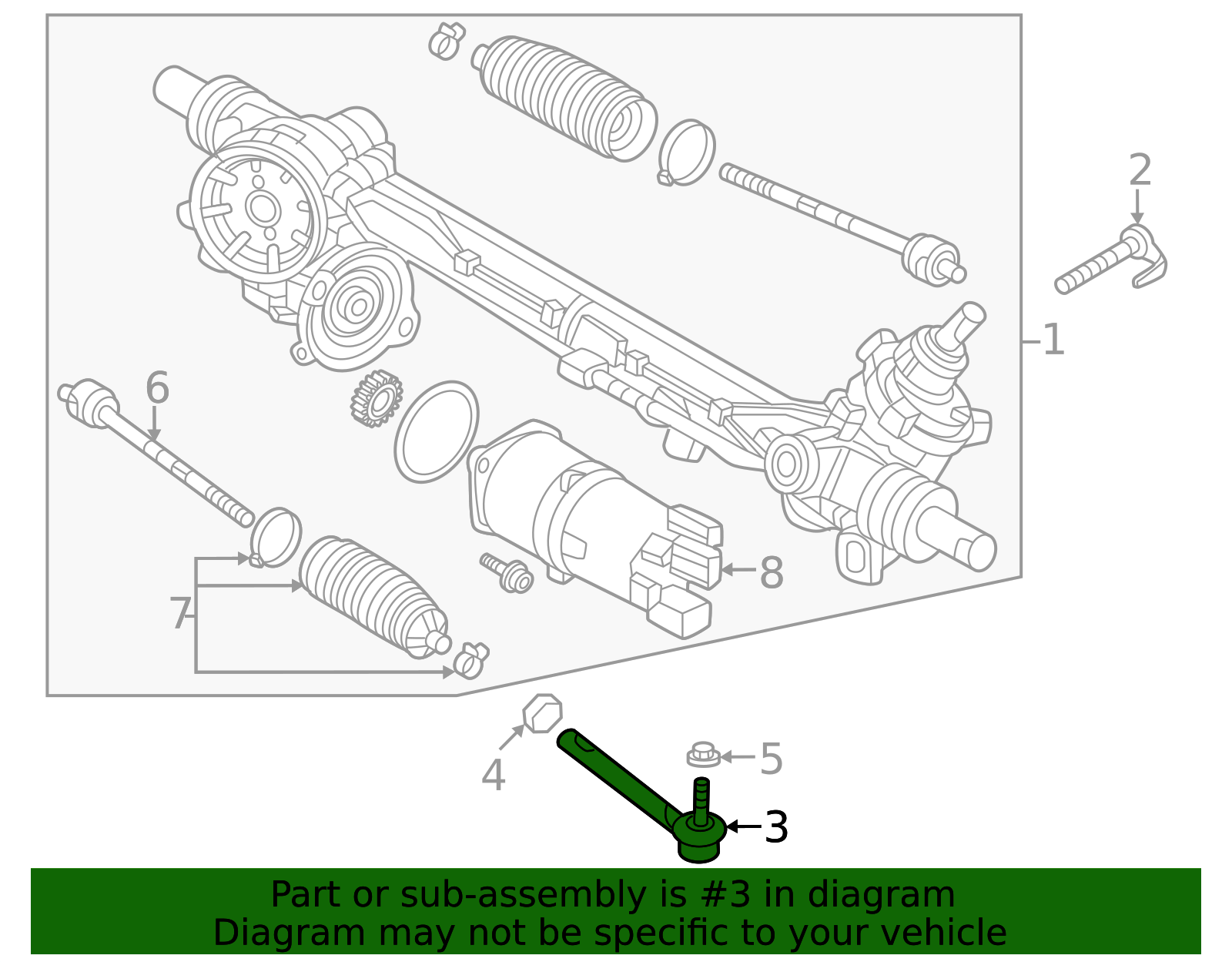 2

1

6

8

7

4

5

3

Part or sub-assembly is #3 in diagram
Diagram may not be specific to your vehicle