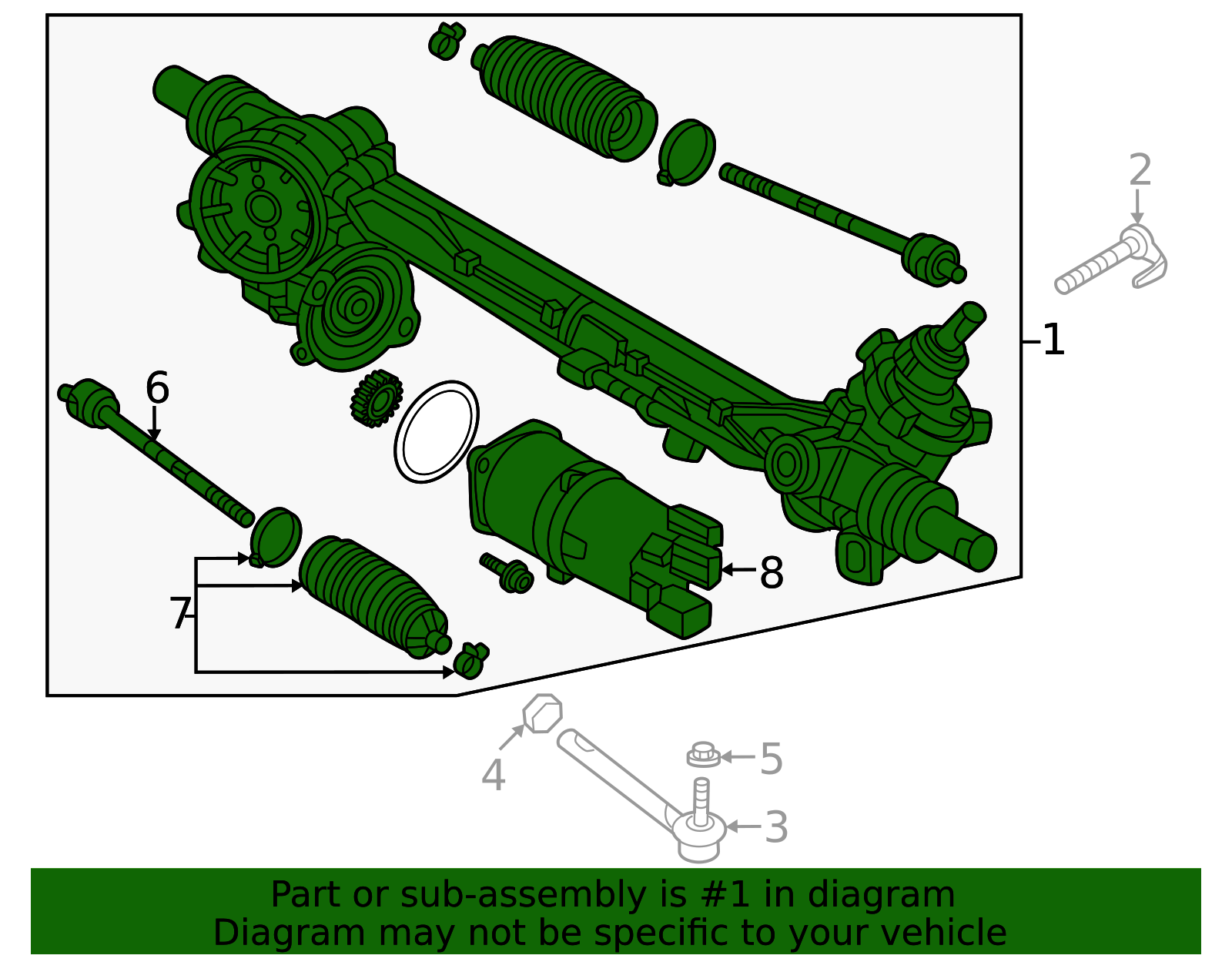 2
1
6
8
7
4
5
3

Part or sub-assembly is #1 in diagram
Diagram may not be specific to your vehicle