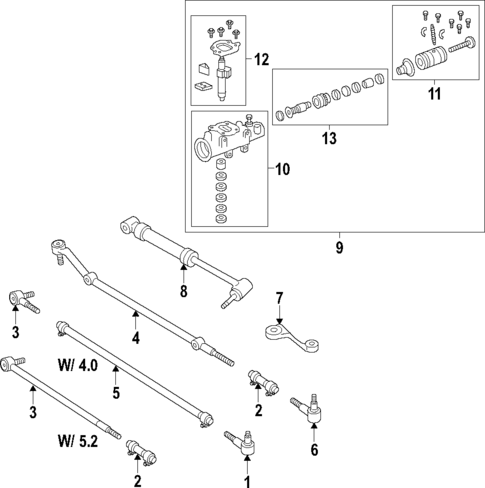 12
11
13
10
9
8
7
3
4
W/ 4.0
5
2
6
3
W/ 5.2
2
1