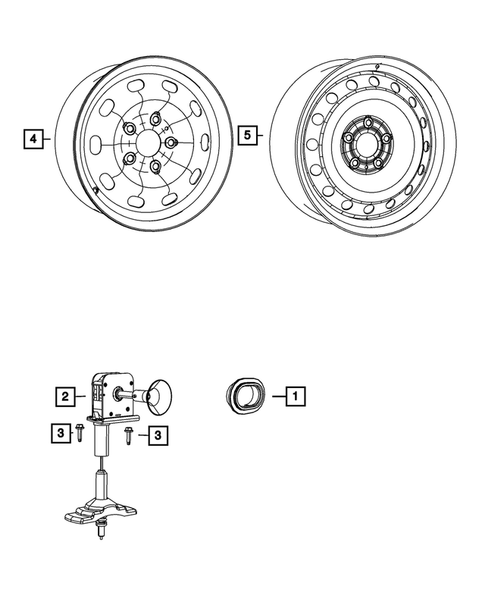 4
5
2
1
3
3