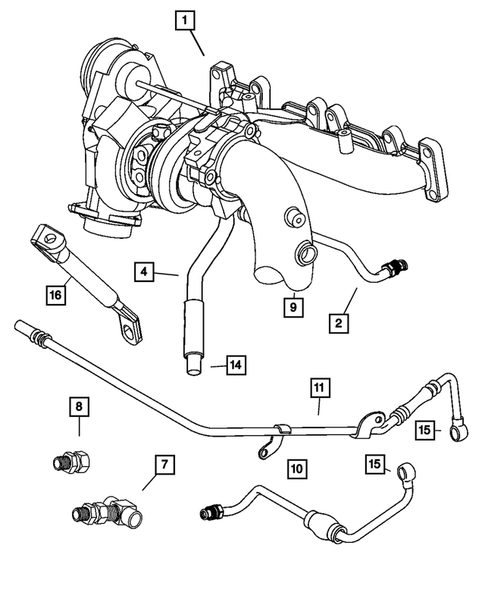 1
4
16
9
2
14
11
8
15
7
10
15