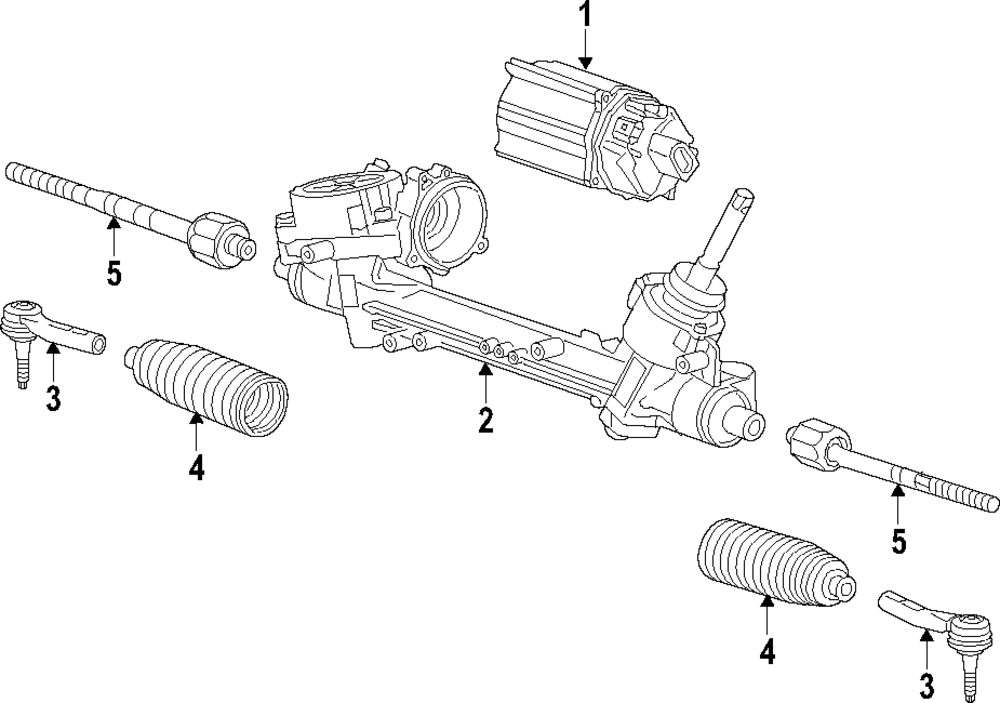 1
5
3
4
2
5
4
3