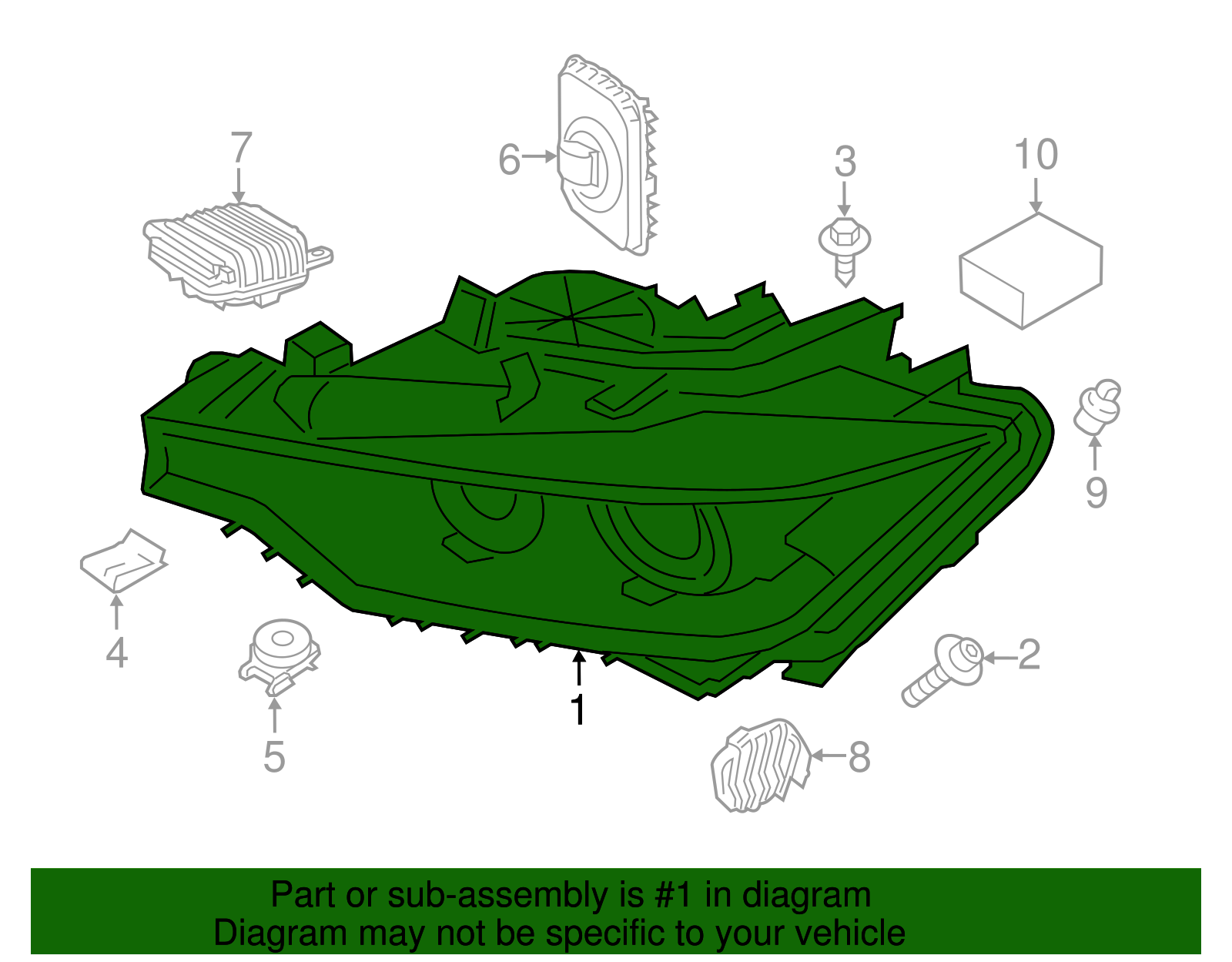 7

6

3

10

9

4

5

1

2

8

Part or sub-assembly is #1 in diagram
Diagram may not be specific to your vehicle