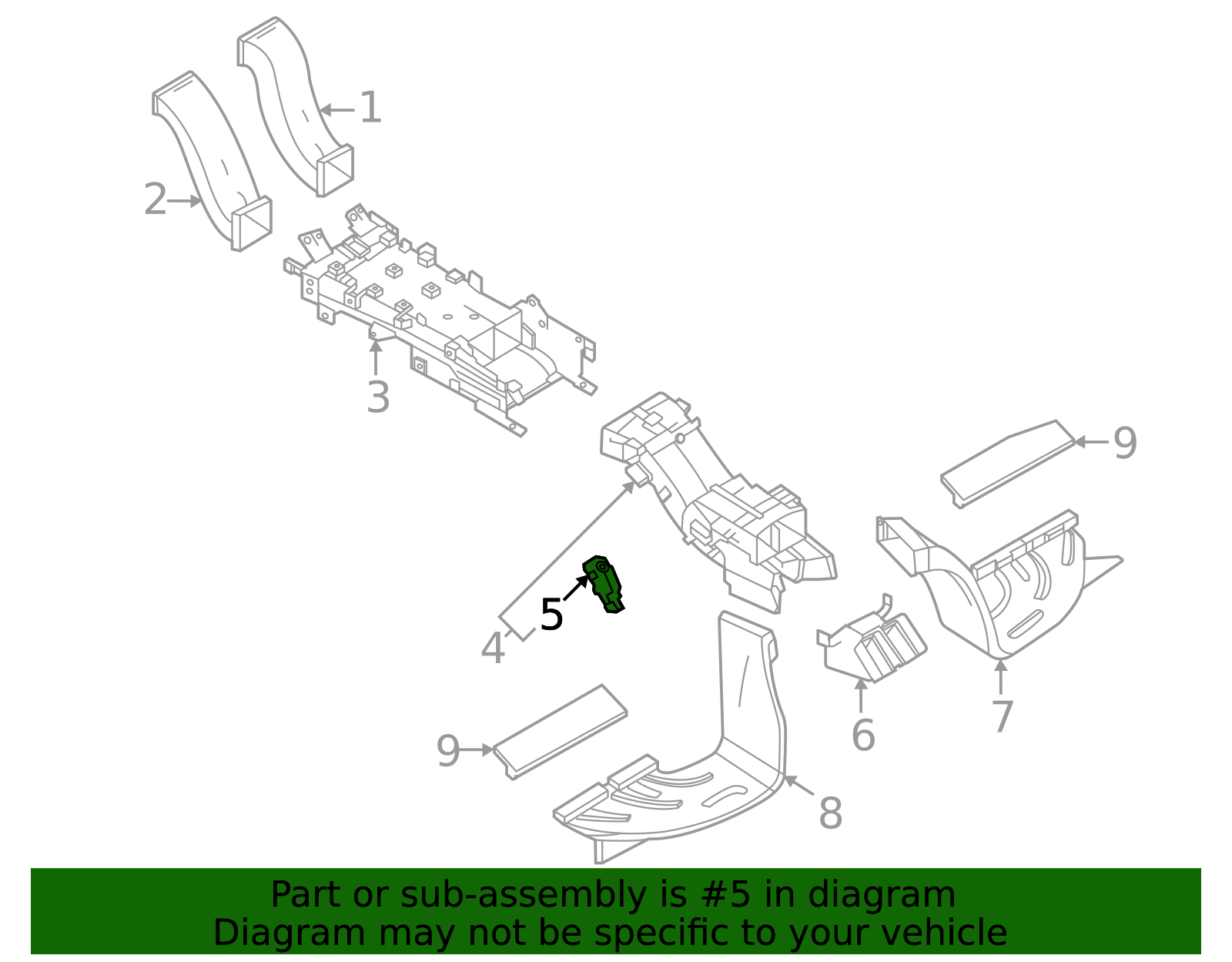 1
2
3
9
4
5
6
7
9
8

Part or sub-assembly is #5 in diagram
Diagram may not be specific to your vehicle